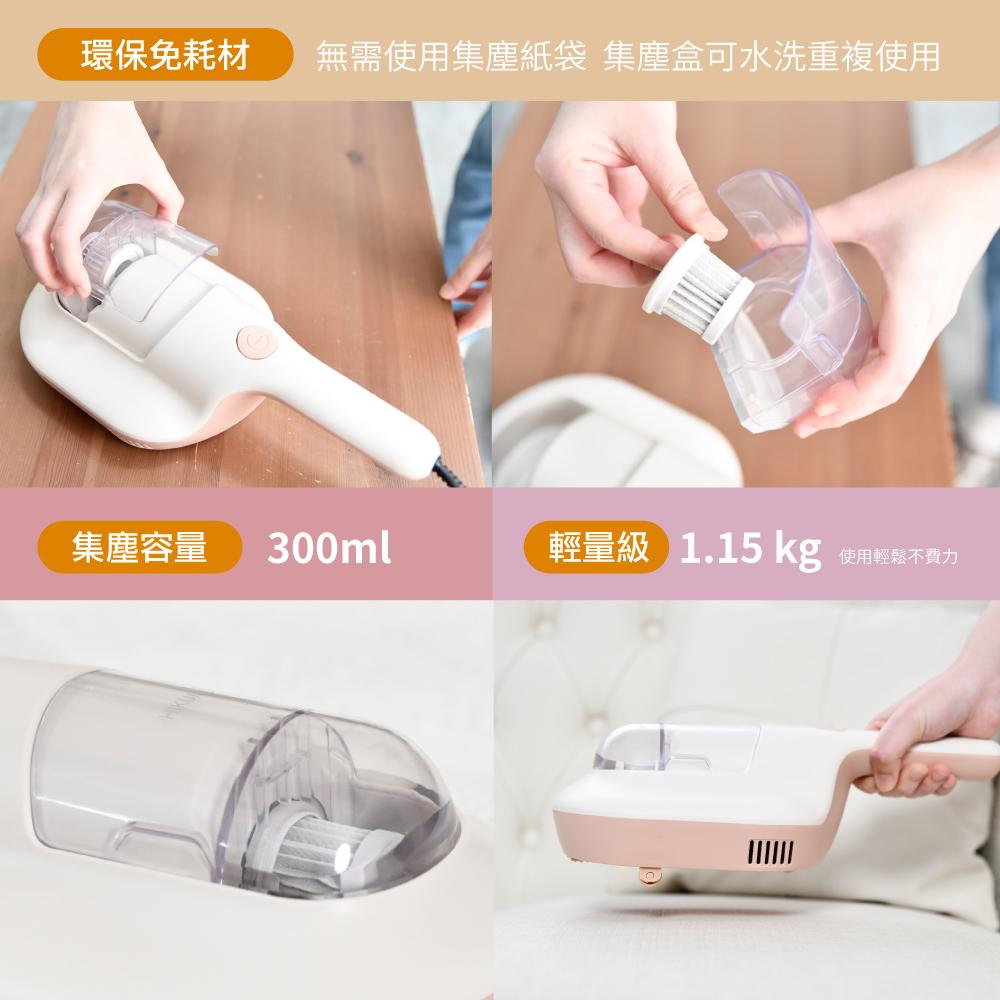 環保免耗材 無需使用集塵紙袋 集塵盒可水洗重複使用

集塵容量 300ml

輕量級 1.15 kg 使用輕鬆不費力