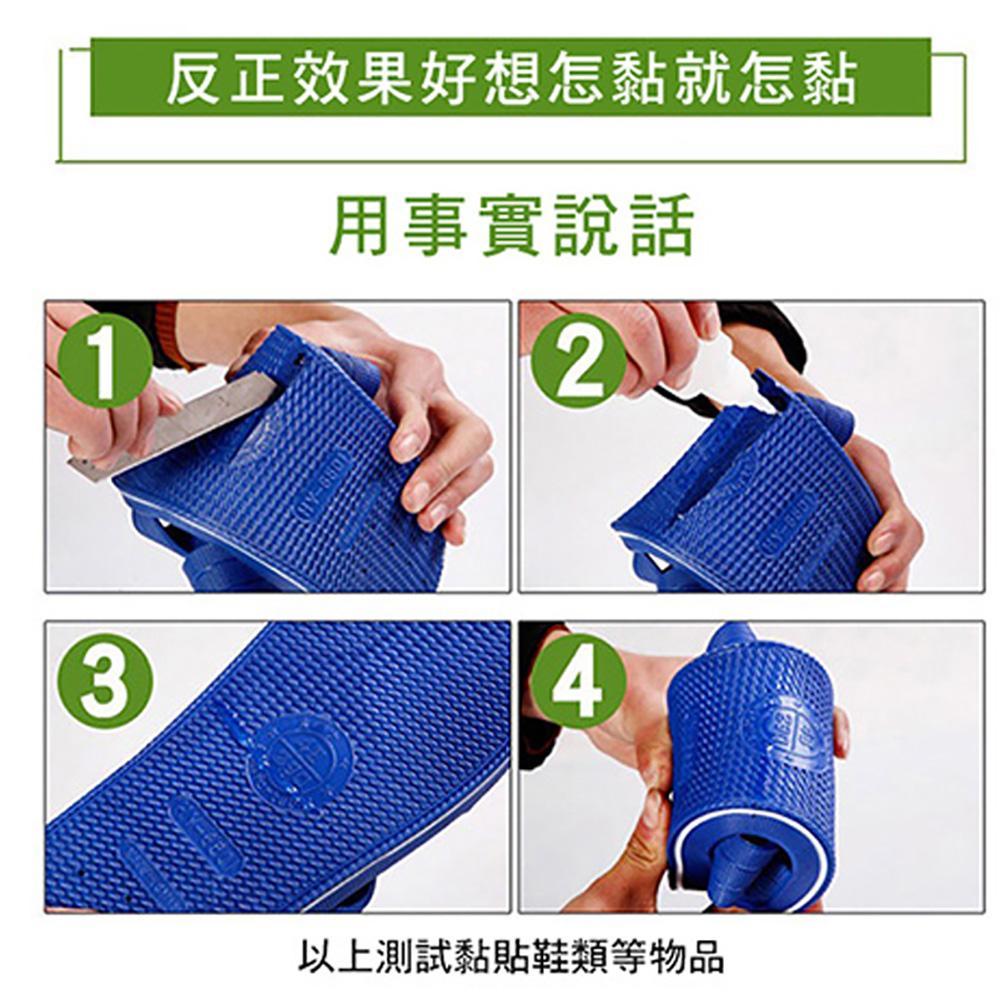 反正效果好想怎黏就怎黏

用事實說話

1

2

3

4

以上測試黏貼鞋類等物品