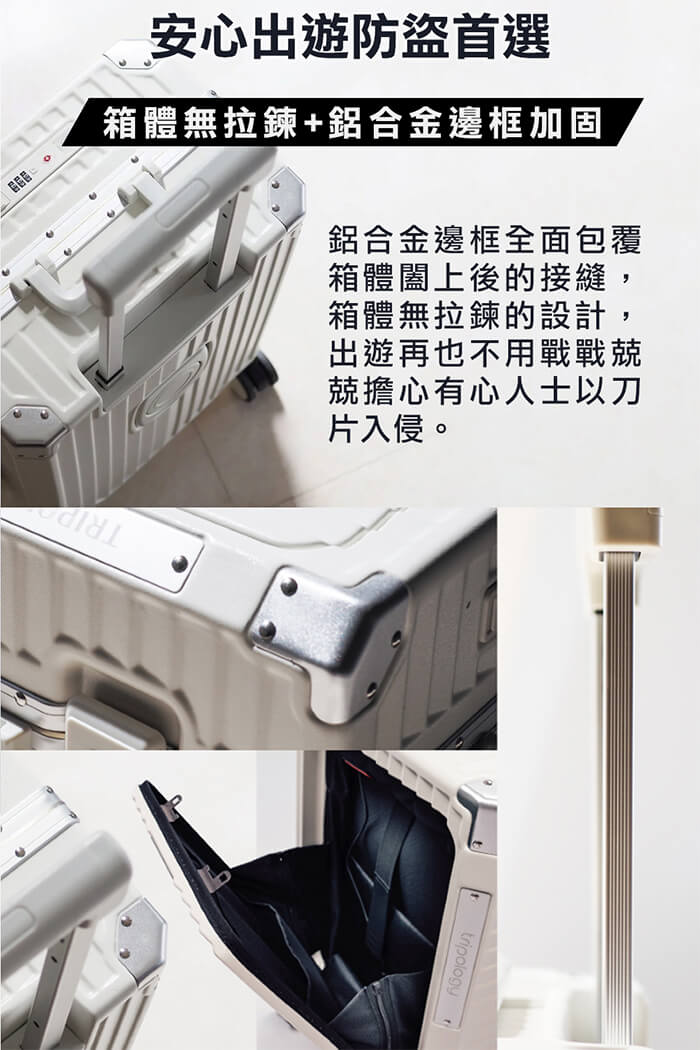 安心出遊防盜首選

箱體無拉鍊+鋁合金邊框加固

鋁合金邊框全面包覆箱體闔上後的接縫，箱體無拉鍊的設計，出遊再也不用戰戰兢兢擔心有心人士以刀片入侵。

TRIPO

tripology