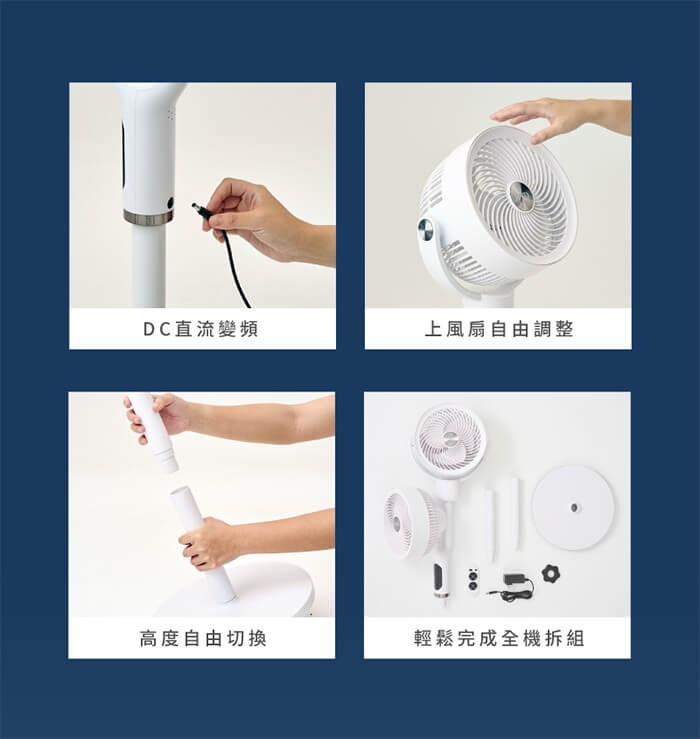 DC直流變頻

上風扇自由調整

高度自由切換

輕鬆完成全機拆組