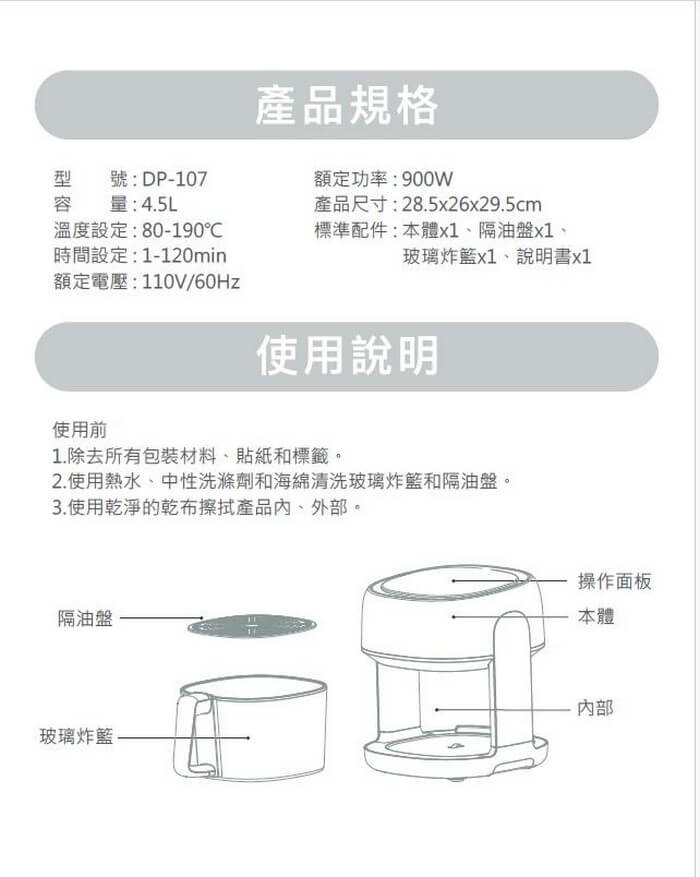 產品規格

型　　號：DP-107
容　　量：4.5L
溫度設定：80-190°C
時間設定：1-120min
額定電壓：110V/60Hz

額定功率：900W
產品尺寸：28.5x26x29.5cm
標準配件：本體x1、隔油盤x1、玻璃炸籃x1、說明書x1

使用說明

使用前
1.除去所有包裝材料、貼紙和標籤。
2.使用熱水、中性洗滌劑和海綿清洗玻璃炸籃和隔油盤。
3.使用乾淨的乾布擦拭產品內、外部。

隔油盤
玻璃炸籃
操作面板
本體
內部