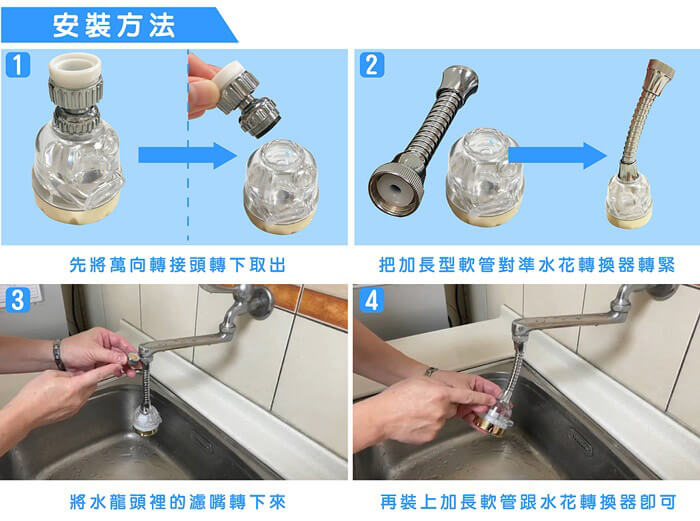 安裝方法

1

先將萬向轉接頭轉下取出

2

把加長型軟管對準水花轉換器轉緊

3

將水龍頭裡的濾嘴轉下來

4

再裝上加長軟管跟水花轉換器即可