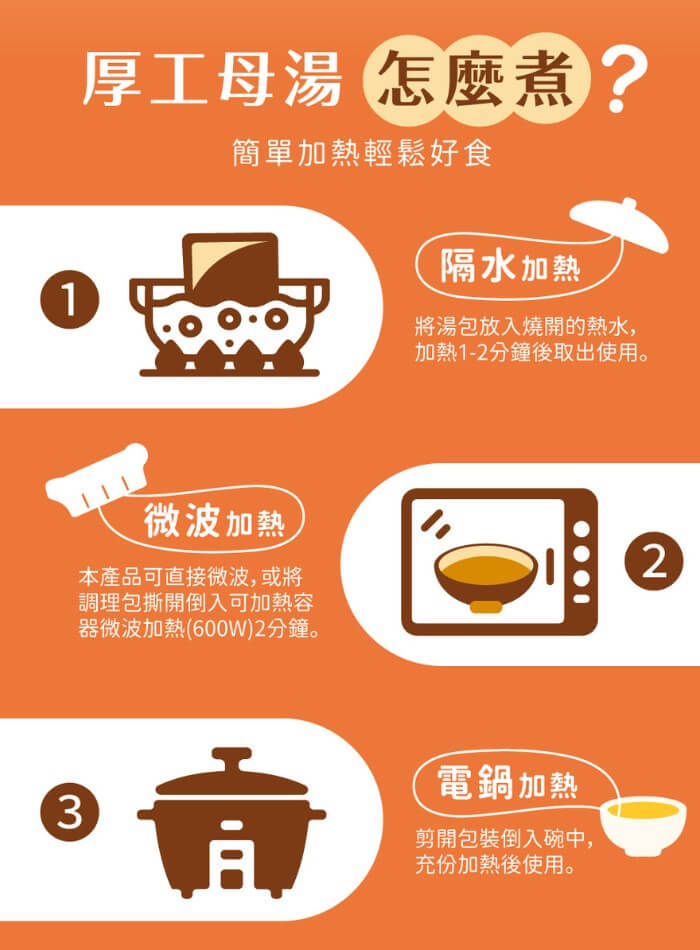 厚工母湯 怎麼煮？

簡單加熱輕鬆好食

1

隔水加熱

將湯包放入燒開的熱水，加熱1-2分鐘後取出使用。

微波加熱

本產品可直接微波，或將調理包撕開倒入可加熱容器微波加熱(600W)2分鐘。

2

3

電鍋加熱

剪開包裝倒入碗中，充份加熱後使用。