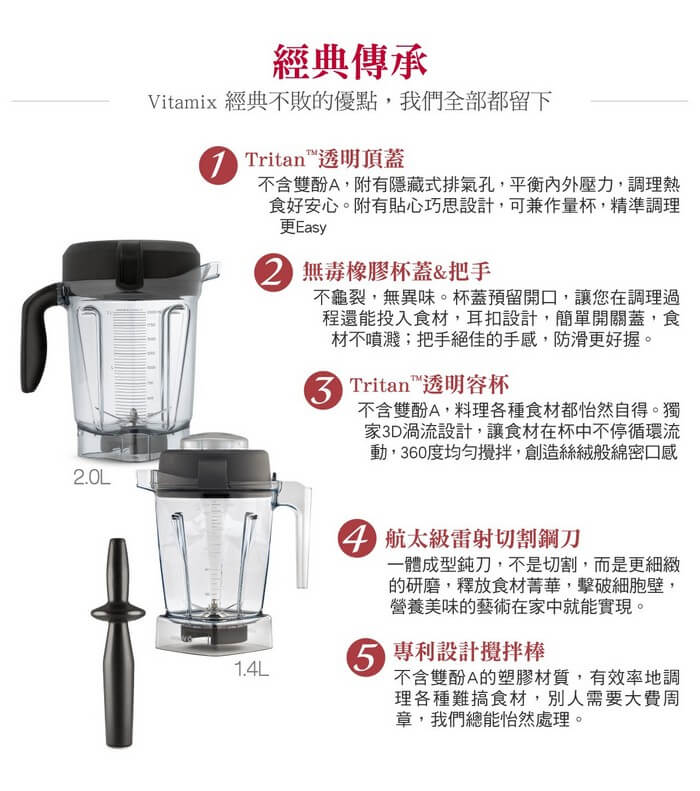 經典傳承

Vitamix 經典不敗的優點，我們全部都留下

1 Tritan™透明頂蓋

不含雙酚A，附有隱藏式排氣孔，平衡內外壓力，調理熱食好安心。附有貼心巧思設計，可兼作量杯，精準調理更Easy

2 無毒橡膠杯蓋&把手

不龜裂，無異味。杯蓋預留開口，讓您在調理過程還能投入食材，耳扣設計，簡單開關蓋，食材不噴濺；把手絕佳的手感，防滑更好握。

3 Tritan™透明容杯

不含雙酚A，料理各種食材都怡然自得。獨家3D渦流設計，讓食材在杯中不停循環流動，360度均勻攪拌，創造絲絨般綿密口感

2.0L

4 航太級雷射切割鋼刀

一體成型鈍刀，不是切割，而是更細緻的研磨，釋放食材菁華，擊破細胞壁，營養美味的藝術在家中就能實現。

5 專利設計攪拌棒

不含雙酚A的塑膠材質，有效率地調理各種難搞食材，別人需要大費周章，我們總能怡然處理。

1.4L