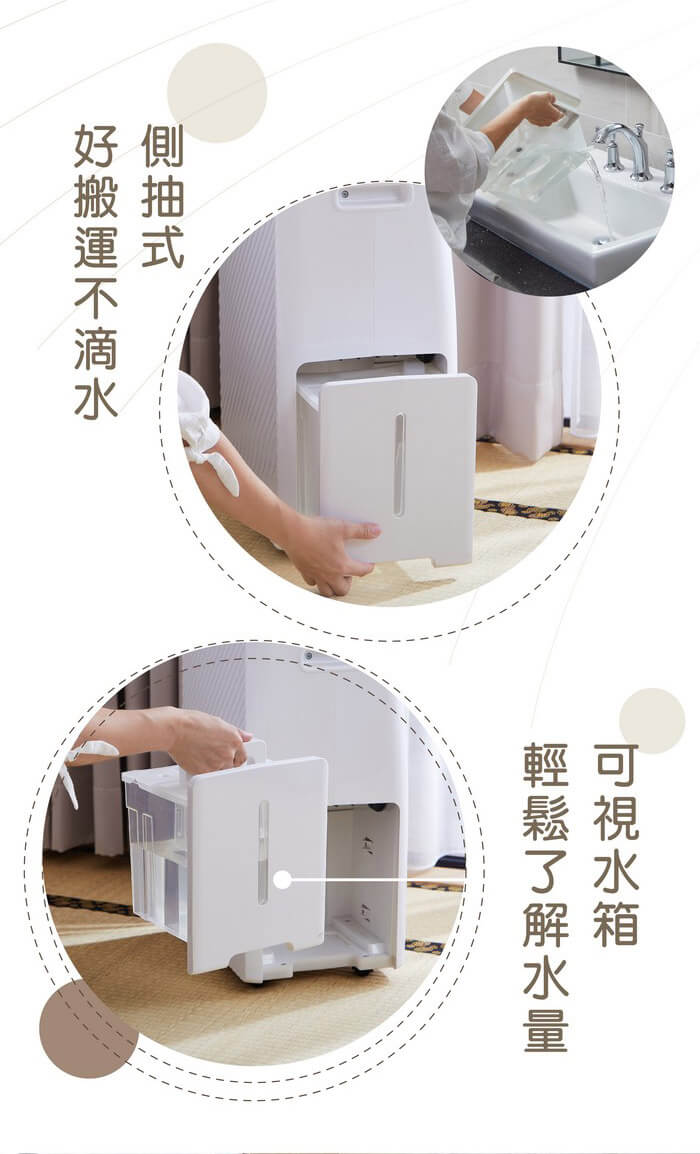 側抽式
好搬運不滴水

可視水箱
輕鬆了解水量