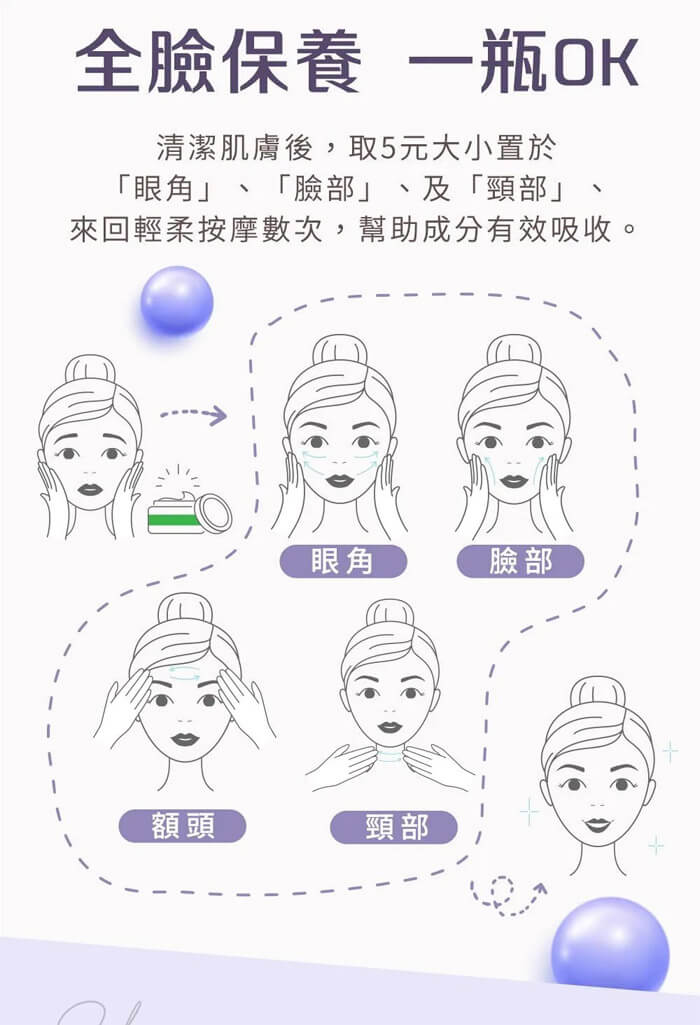 全臉保養 一瓶OK

清潔肌膚後，取5元大小置於「眼角」、「臉部」、及「頸部」、來回輕柔按摩數次，幫助成分有效吸收。

眼角

臉部

額頭

頸部