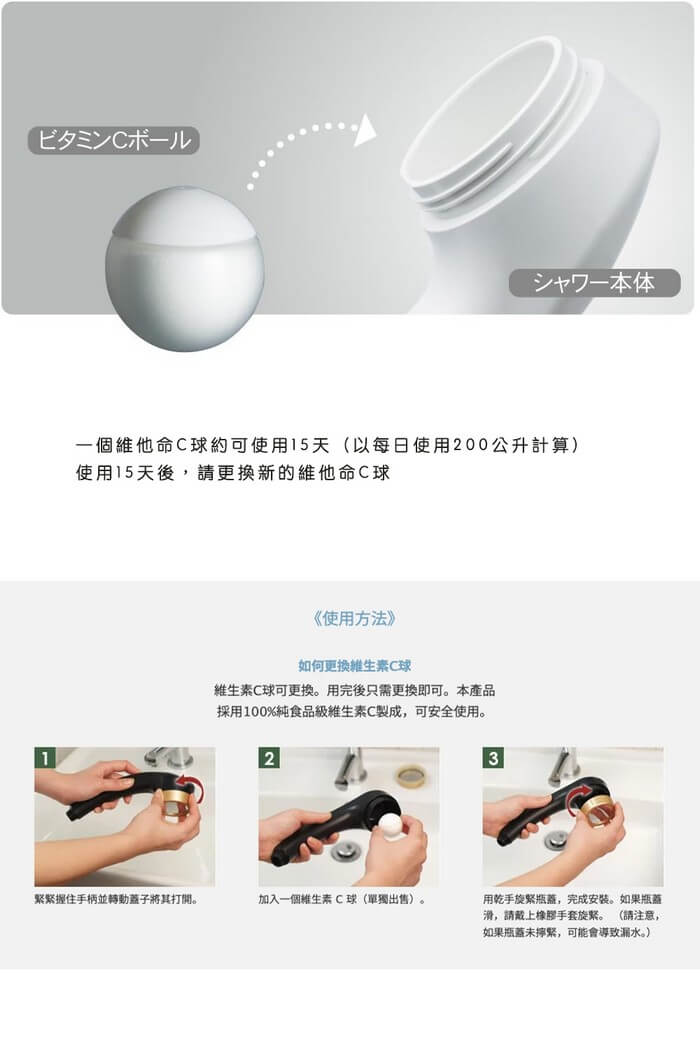 ビタミンCボール

シャワー本体

一個維他命C球約可使用15天（以每日使用200公升計算）
使用15天後，請更換新的維他命C球

《使用方法》

如何更換維生素C球

維生素C球可更換。用完後只需更換即可。本產品採用100%純食品級維生素C製成，可安全使用。

1

緊緊握住手柄並轉動蓋子將其打開。

2

加入一個維生素 C 球（單獨出售）。

3

用乾手旋緊瓶蓋，完成安裝。如果瓶蓋滑，請戴上橡膠手套旋緊。（請注意，如果瓶蓋未擰緊，可能會導致漏水。）