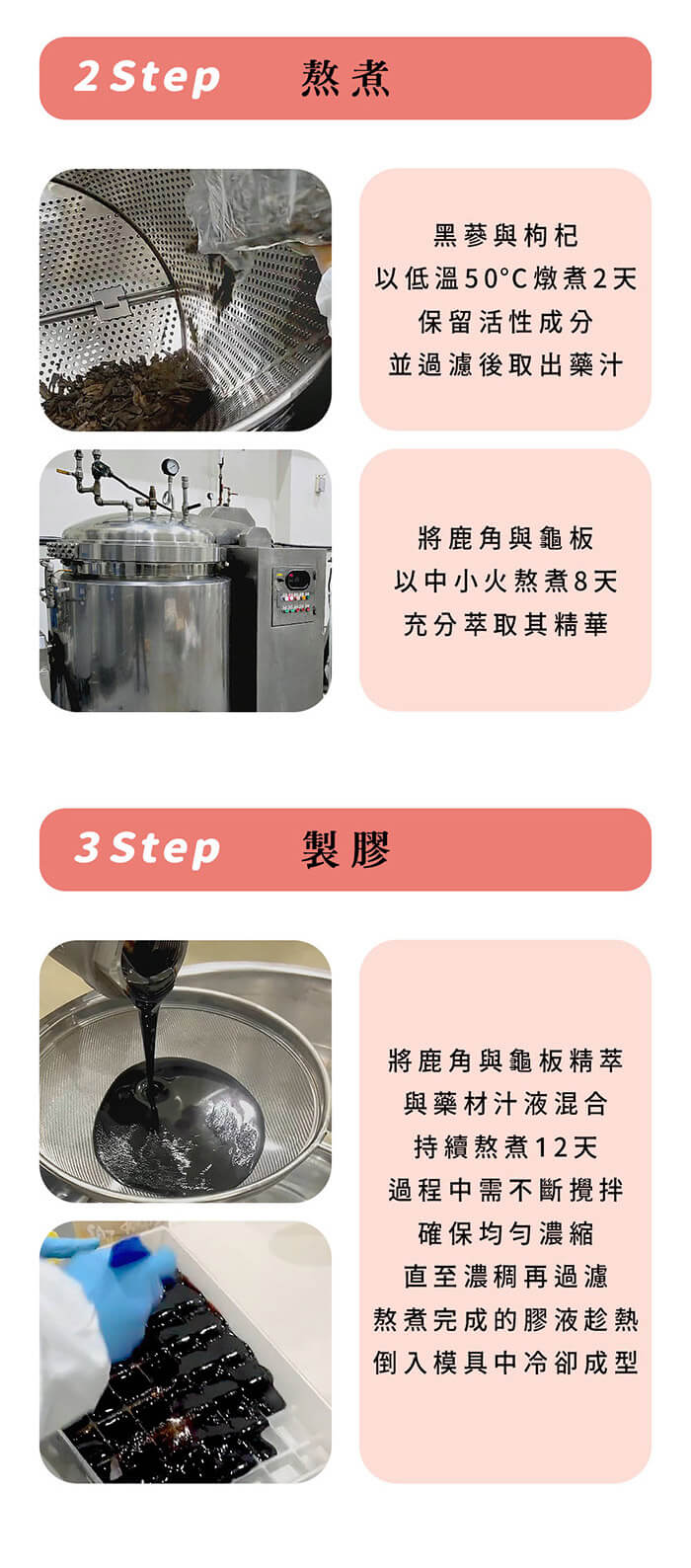 2 Step 熬煮

黑蔘與枸杞
以低溫50°C燉煮2天
保留活性成分
並過濾後取出藥汁

將鹿角與龜板
以中小火熬煮8天
充分萃取其精華

3 Step 製膠

將鹿角與龜板精萃
與藥材汁液混合
持續熬煮12天
過程中需不斷攪拌
確保均勻濃縮
直至濃稠再過濾
熬煮完成的膠液趁熱
倒入模具中冷卻成型