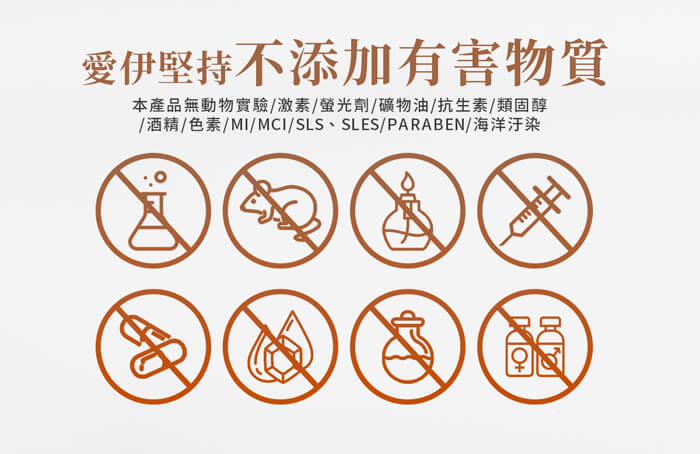 愛伊堅持不添加有害物質

本產品無動物實驗/激素/螢光劑/礦物油/抗生素/類固醇/酒精/色素/MI/MCI/SLS、SLES/PARABEN/海洋汙染