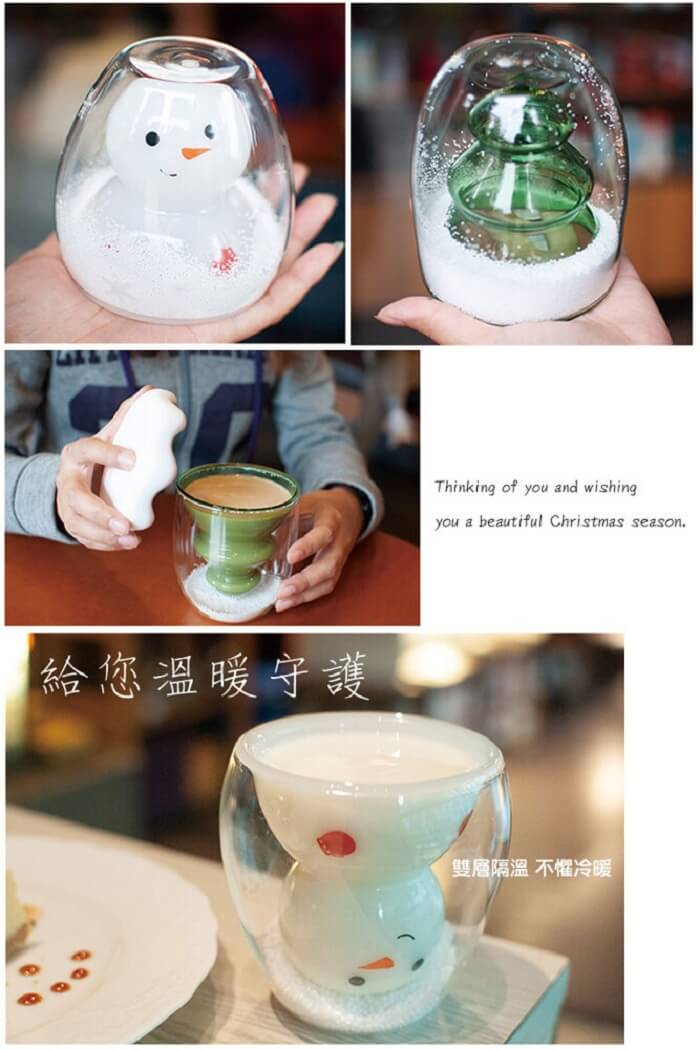 Thinking of you and wishing you a beautiful Christmas season.

給您溫暖守護

雙層隔溫 不懼冷暖