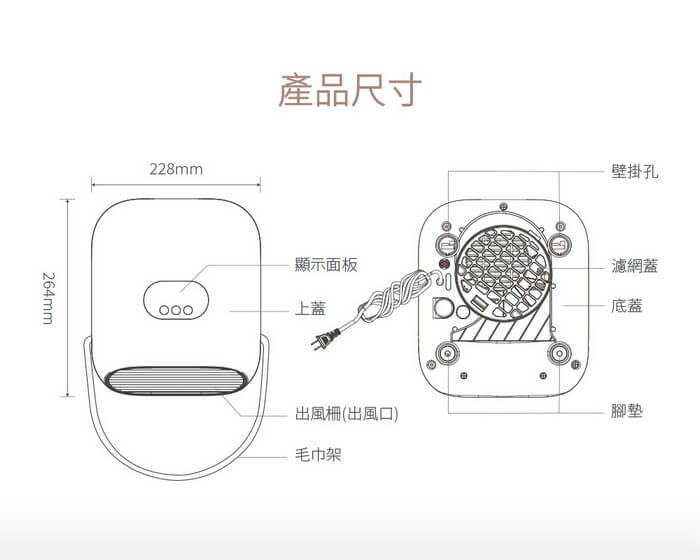 產品尺寸

228mm

264mm

顯示面板

上蓋

出風柵(出風口)

毛巾架

壁掛孔

濾網蓋

底蓋

腳墊