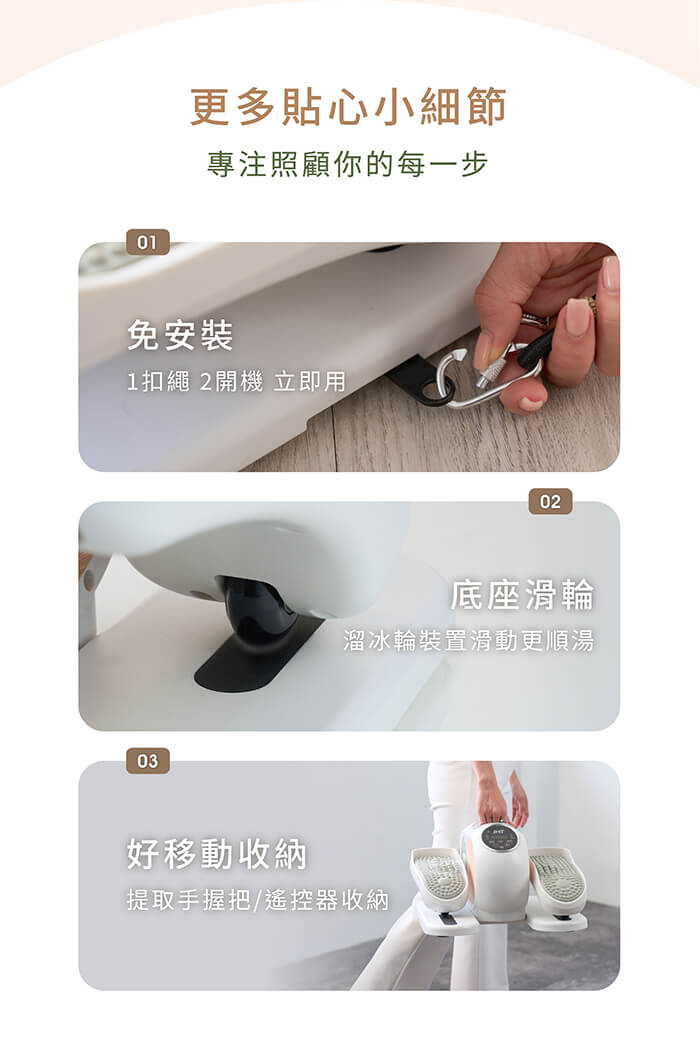 更多貼心小細節
專注照顧你的每一步

01
免安裝
1扣繩 2開機 立即用

02
底座滑輪
溜冰輪裝置滑動更順湯

03
好移動收納
提取手握把/遙控器收納