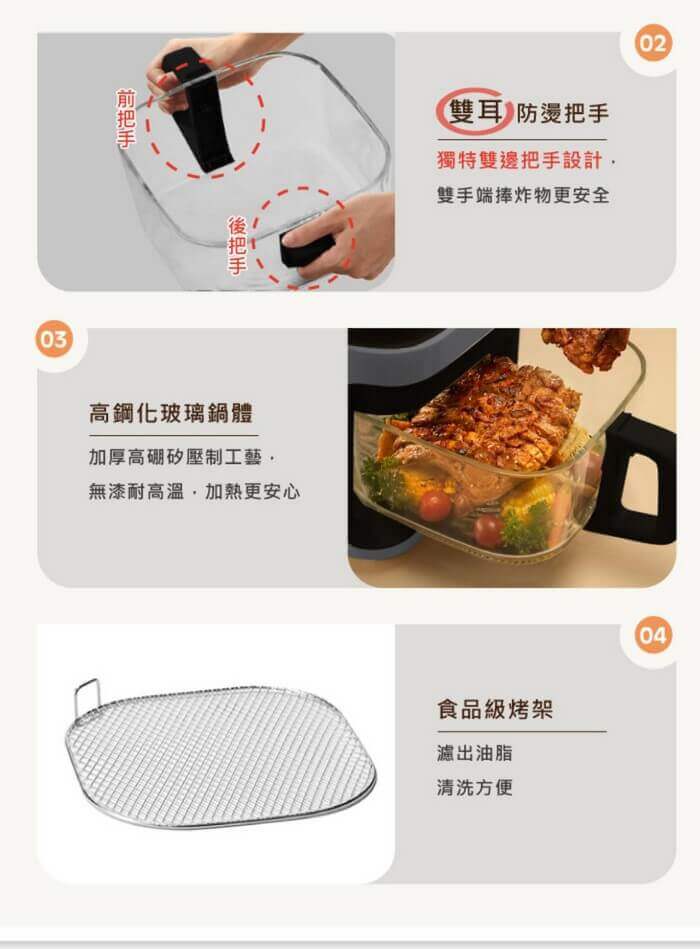 前把手

後把手

02

雙耳防燙把手

獨特雙邊把手設計，

雙手端捧炸物更安全

03

高鋼化玻璃鍋體

加厚高硼矽壓制工藝，

無漆耐高溫，加熱更安心

04

食品級烤架

濾出油脂

清洗方便