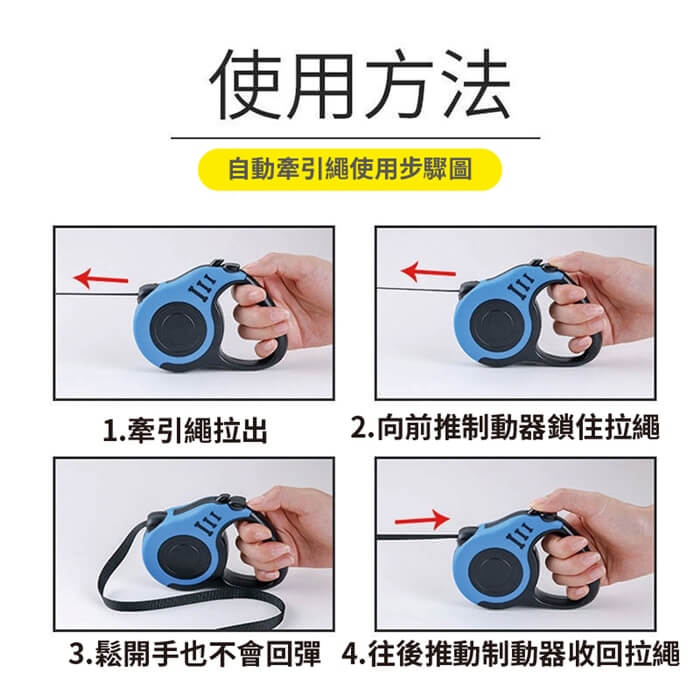 使用方法

自動牽引繩使用步驟圖

1.牽引繩拉出

2.向前推制動器鎖住拉繩

3.鬆開手也不會回彈

4.往後推動制動器收回拉繩