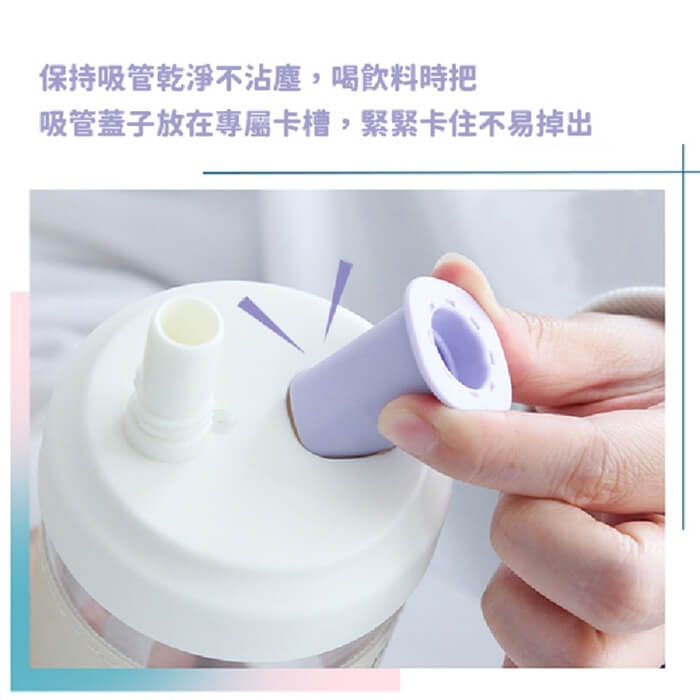 保持吸管乾淨不沾塵，喝飲料時把
吸管蓋子放在專屬卡槽，緊緊卡住不易掉出