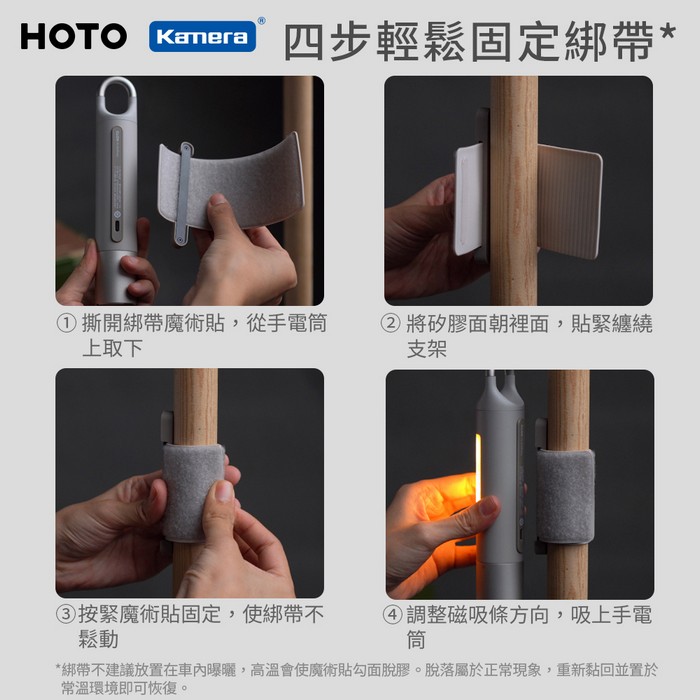 HOTO Kamera® 四步輕鬆固定綁帶*

① 撕開綁帶魔術貼，從手電筒上取下

② 將矽膠面朝裡面，貼緊纏繞支架

③ 按緊魔術貼固定，使綁帶不鬆動

④ 調整磁吸條方向，吸上手電筒

*綁帶不建議放置在車內曝曬，高溫會使魔術貼勾面脫膠。脫落屬於正常現象，重新黏回並置於常溫環境即可恢復。