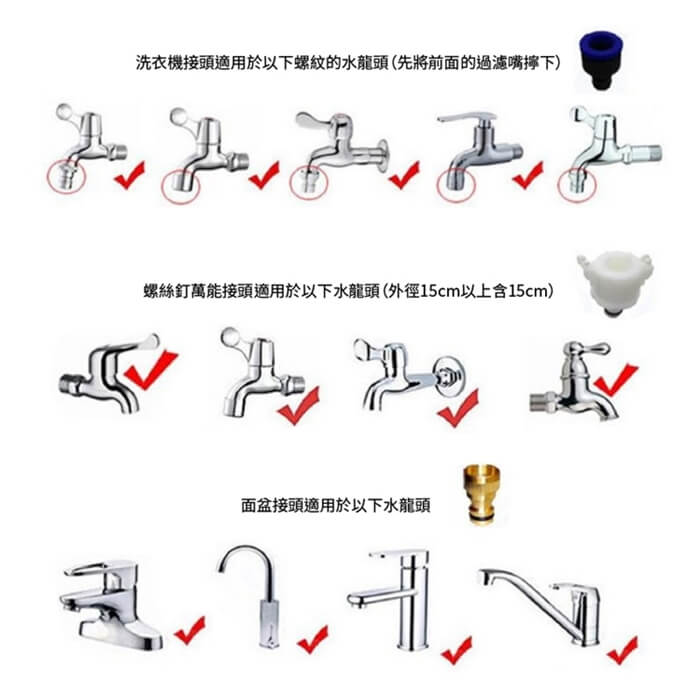 洗衣機接頭適用於以下螺紋的水龍頭(先將前面的過濾嘴擰下)

螺絲釘萬能接頭適用於以下水龍頭(外徑15cm以上含15cm)

面盆接頭適用於以下水龍頭