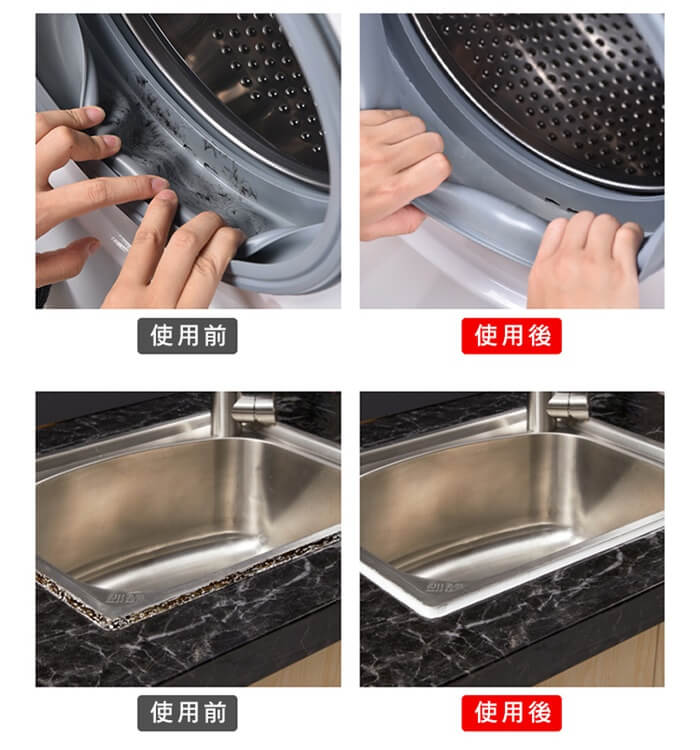 使用前

使用後

使用前

使用後