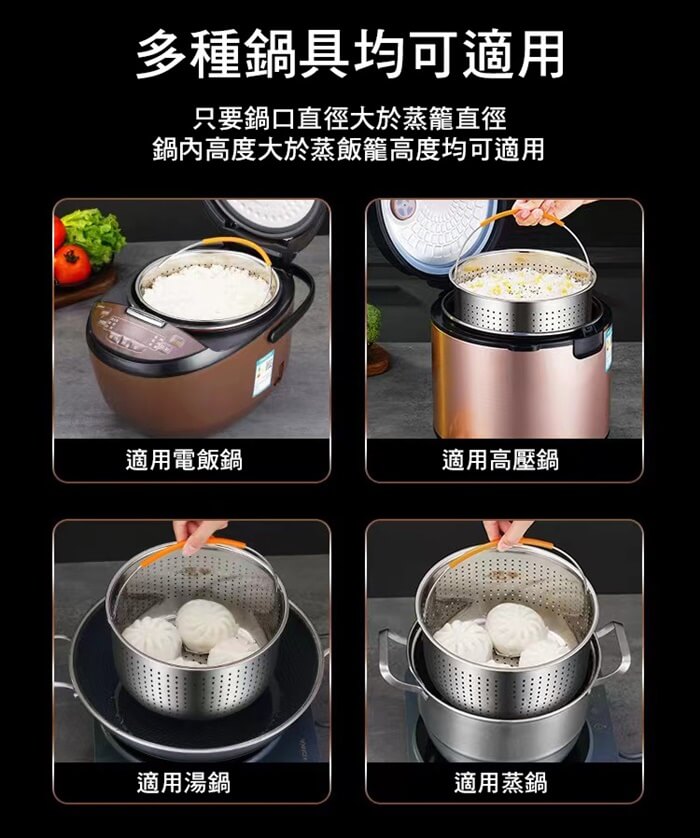 多種鍋具均可適用

只要鍋口直徑大於蒸籠直徑
鍋內高度大於蒸飯籠高度均可適用

適用電飯鍋

適用高壓鍋

適用湯鍋

適用蒸鍋