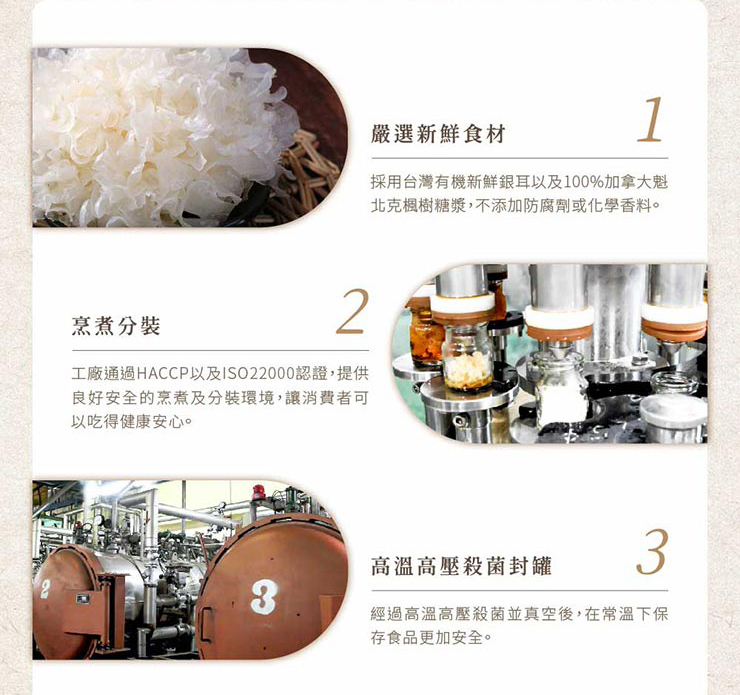 嚴選新鮮食材

1

採用台灣有機新鮮銀耳以及100%加拿大魁北克楓樹糖漿，不添加防腐劑或化學香料。

烹煮分裝

2

工廠通過HACCP以及ISO22000認證，提供良好安全的烹煮及分裝環境，讓消費者可以吃得健康安心。

2

3

高溫高壓殺菌封罐

3

經過高溫高壓殺菌並真空後，在常溫下保存食品更加安全。