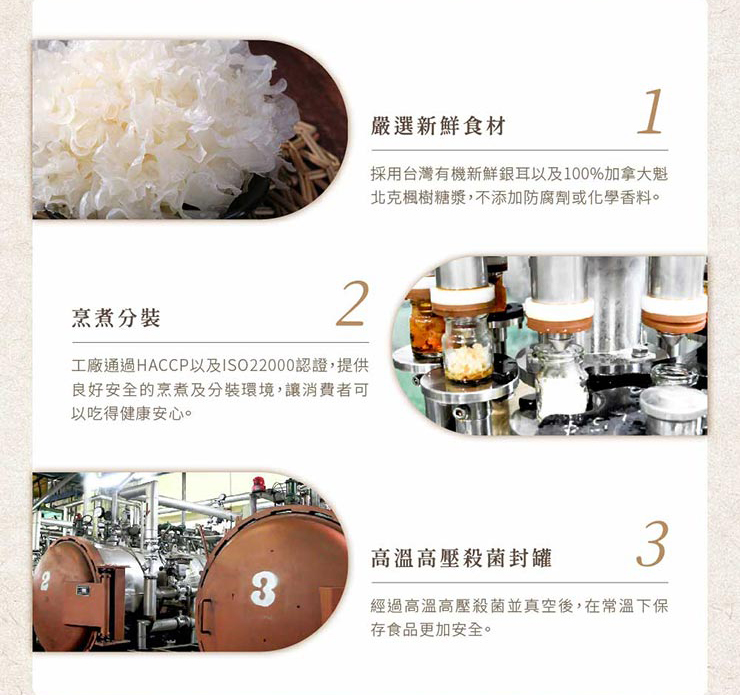 嚴選新鮮食材

1

採用台灣有機新鮮銀耳以及100%加拿大魁北克楓樹糖漿，不添加防腐劑或化學香料。

烹煮分裝

2

工廠通過HACCP以及ISO22000認證，提供良好安全的烹煮及分裝環境，讓消費者可以吃得健康安心。

2

3

高溫高壓殺菌封罐

3

經過高溫高壓殺菌並真空後，在常溫下保存食品更加安全。