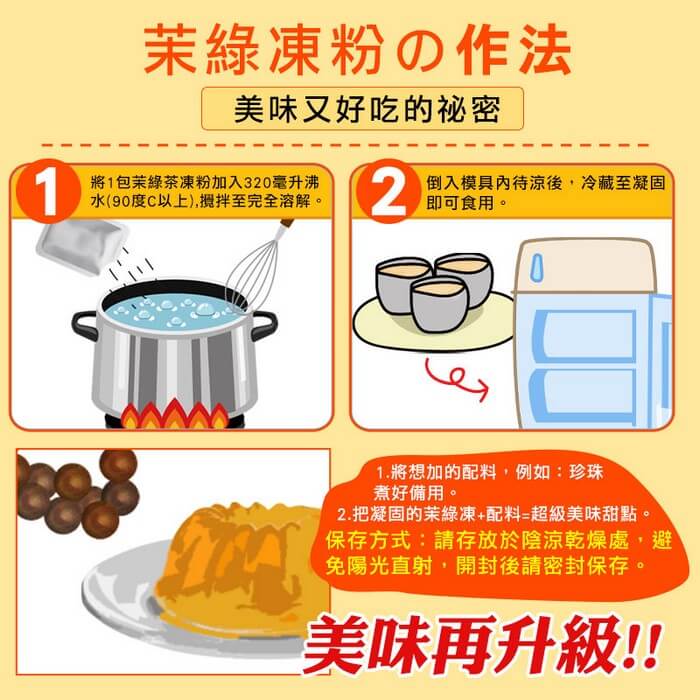 茉綠凍粉の作法

美味又好吃的祕密

1
將1包茉綠茶凍粉加入320毫升沸水(90度C以上),攪拌至完全溶解。

2
倒入模具內待涼後，冷藏至凝固即可食用。

1.將想加的配料，例如：珍珠煮好備用。
2.把凝固的茉綠凍+配料=超級美味甜點。
保存方式：請存放於陰涼乾燥處，避免陽光直射，開封後請密封保存。

美味再升級!!