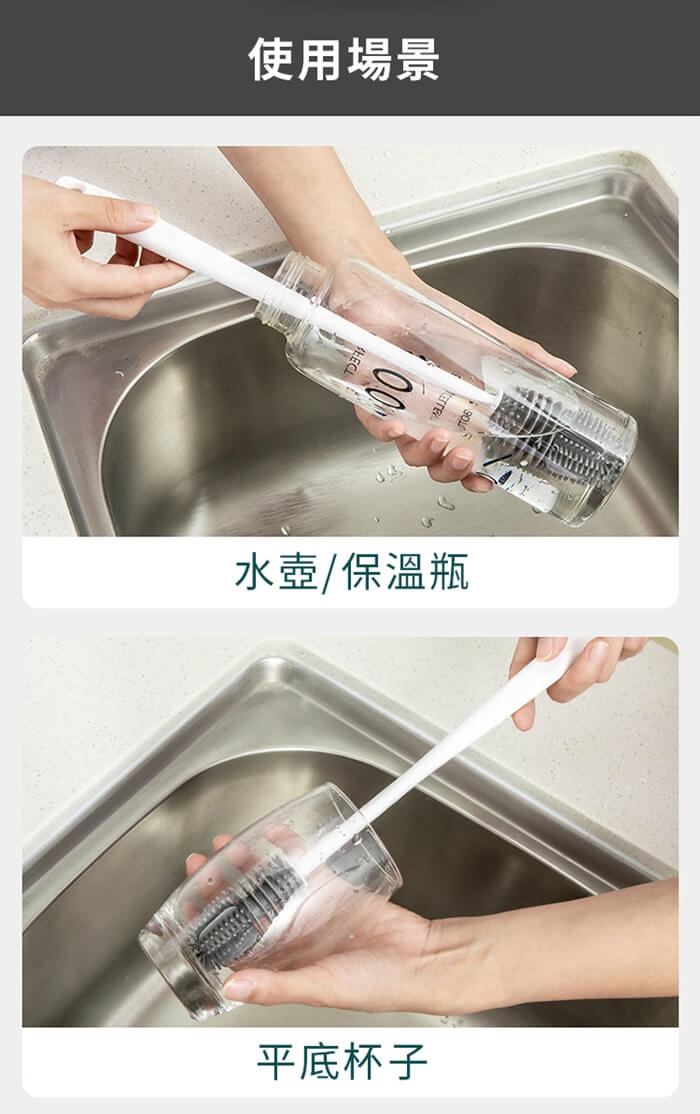 使用場景

水壺/保溫瓶

平底杯子