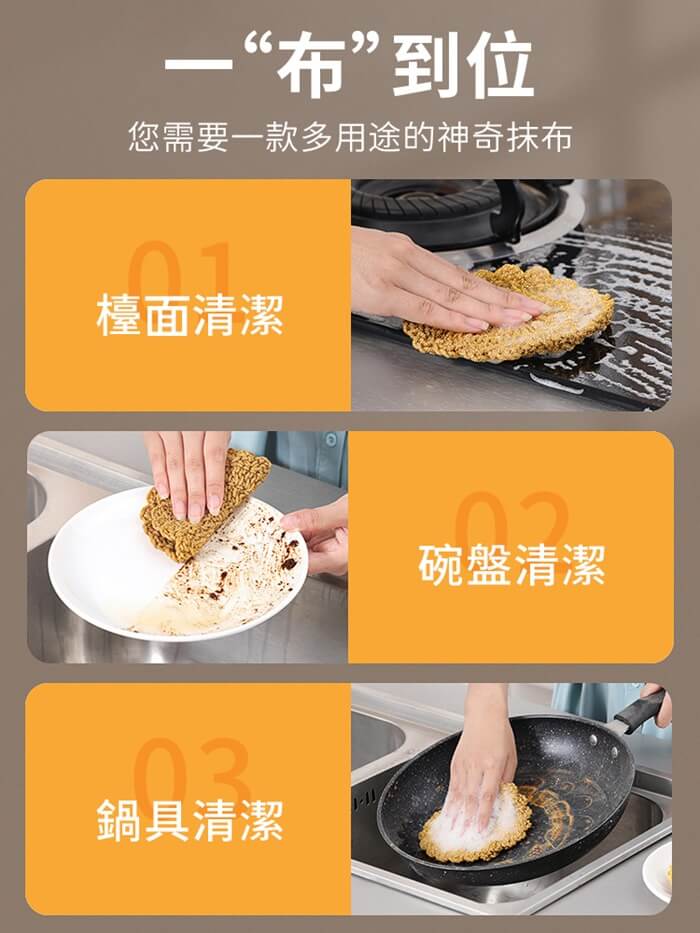 一“布”到位

您需要一款多用途的神奇抹布

01
檯面清潔

02
碗盤清潔

03
鍋具清潔