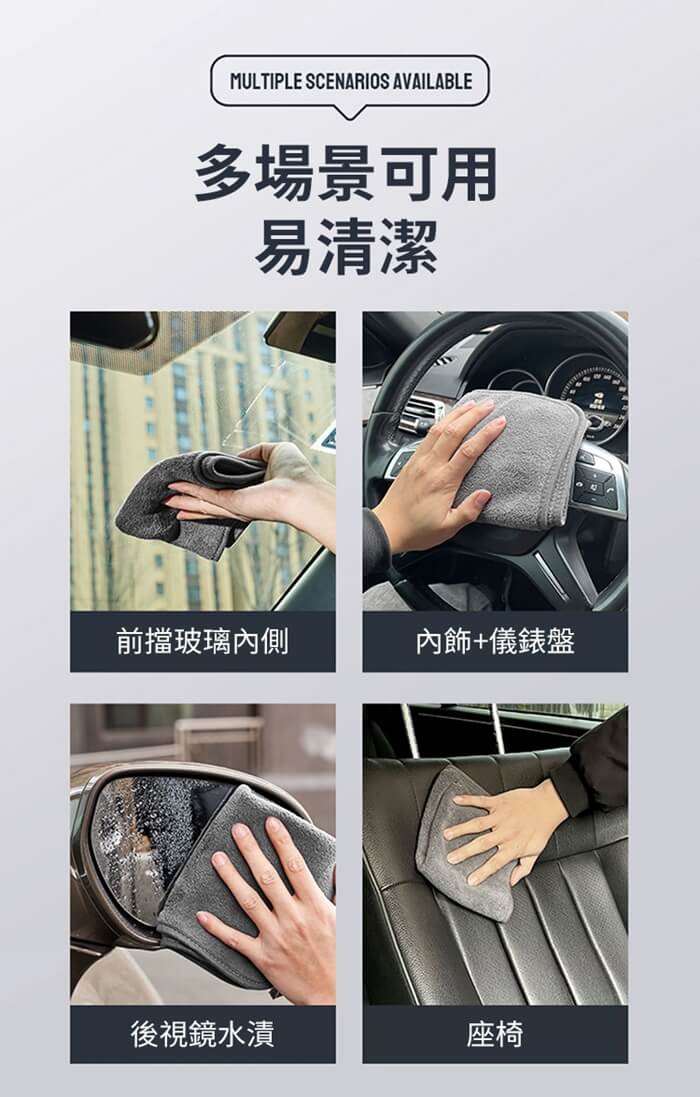 MULTIPLE SCENARIOS AVAILABLE

多場景可用
易清潔

前擋玻璃內側

內飾+儀錶盤

後視鏡水漬

座椅