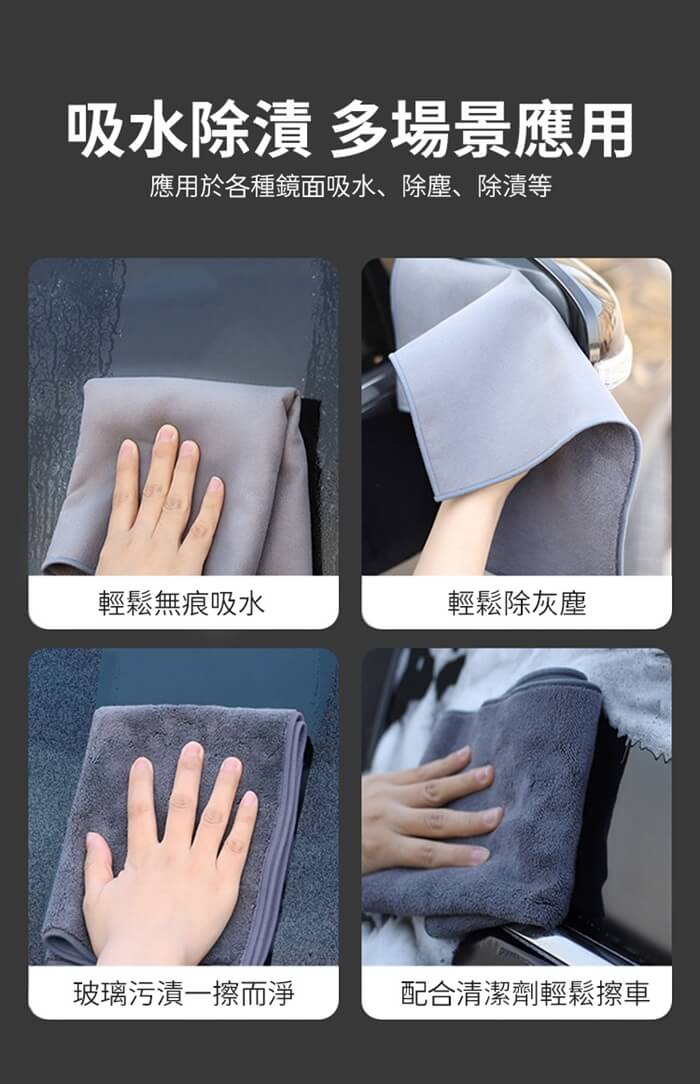 吸水除漬 多場景應用

應用於各種鏡面吸水、除塵、除漬等

輕鬆無痕吸水

輕鬆除灰塵

玻璃污漬一擦而淨

配合清潔劑輕鬆擦車