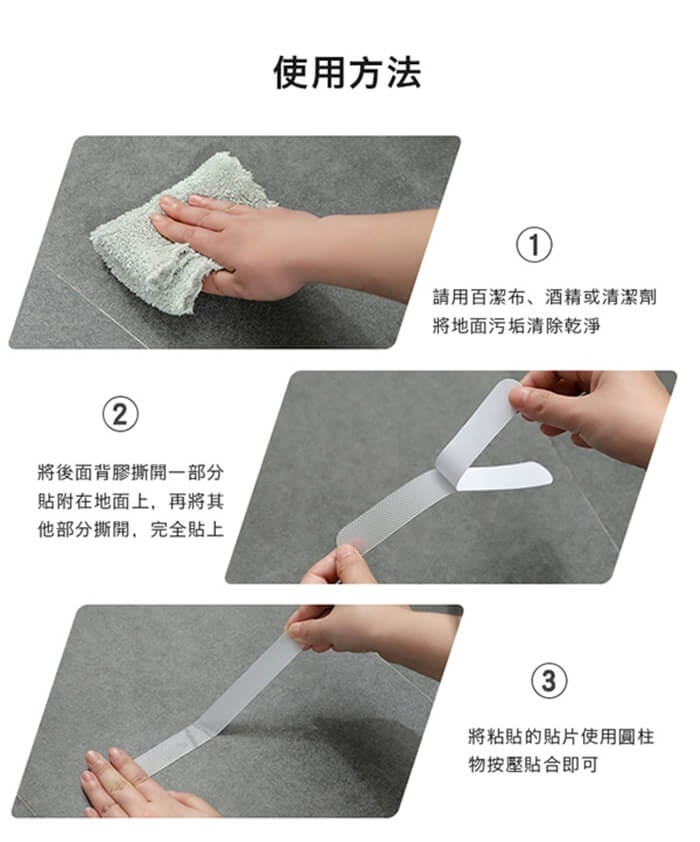 使用方法

①

請用百潔布、酒精或清潔劑將地面污垢清除乾淨

②

將後面背膠撕開一部分貼附在地面上，再將其他部分撕開，完全貼上

③

將粘貼的貼片使用圓柱物按壓貼合即可