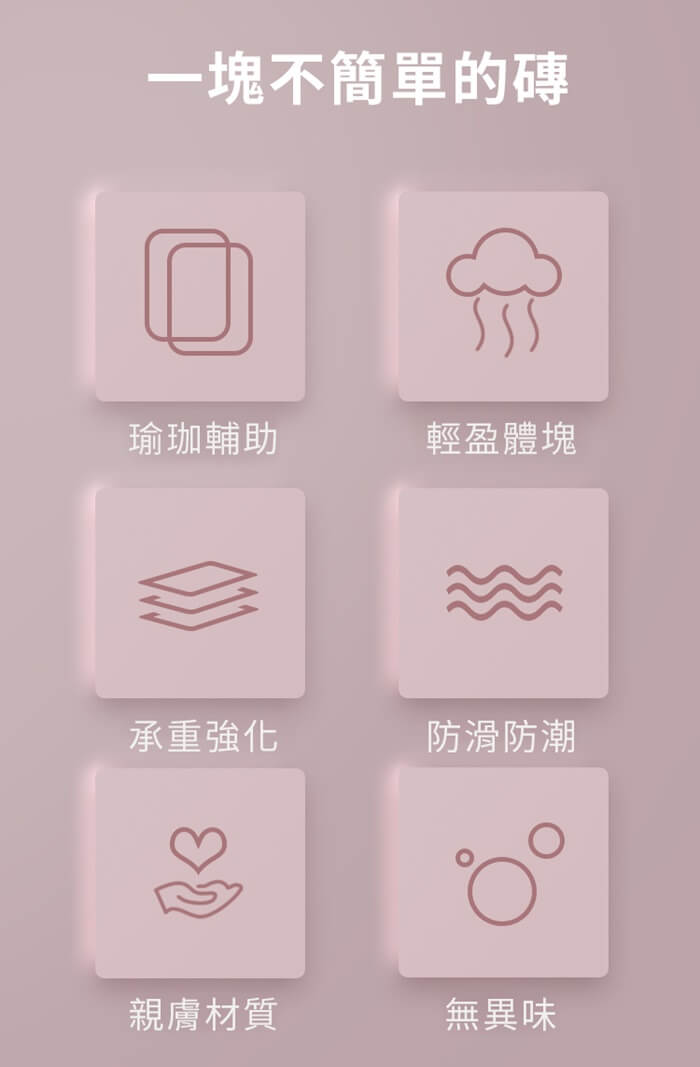 一塊不簡單的磚

瑜珈輔助

輕盈體塊

承重強化

防滑防潮

親膚材質

無異味