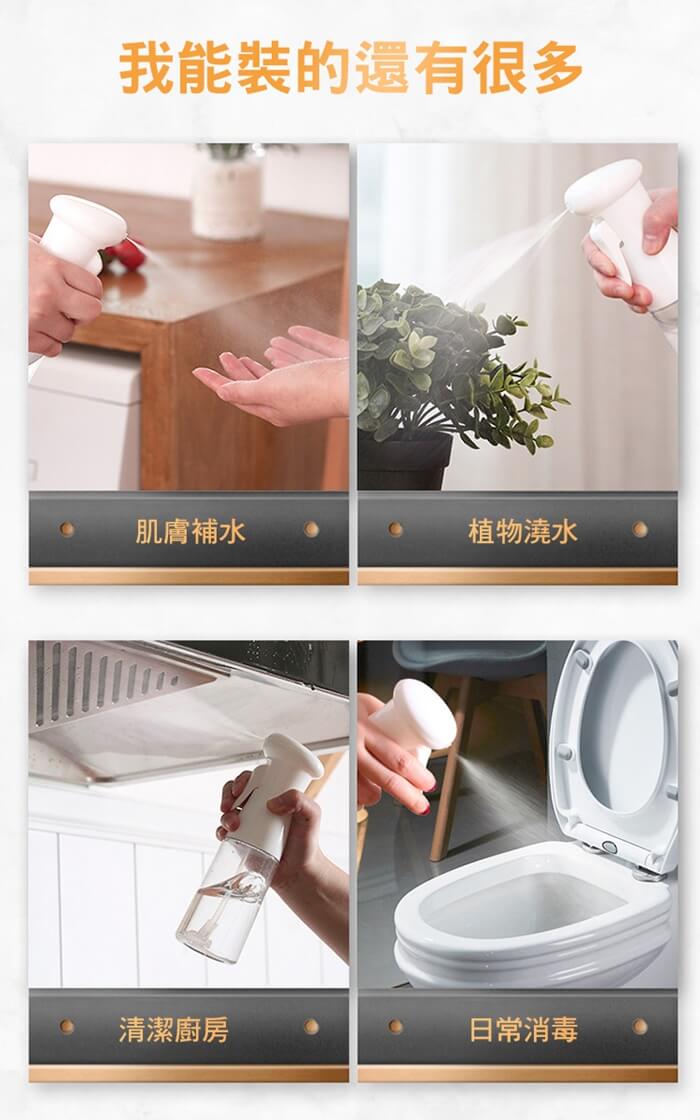 我能裝的還有很多

肌膚補水

植物澆水

清潔廚房

日常消毒