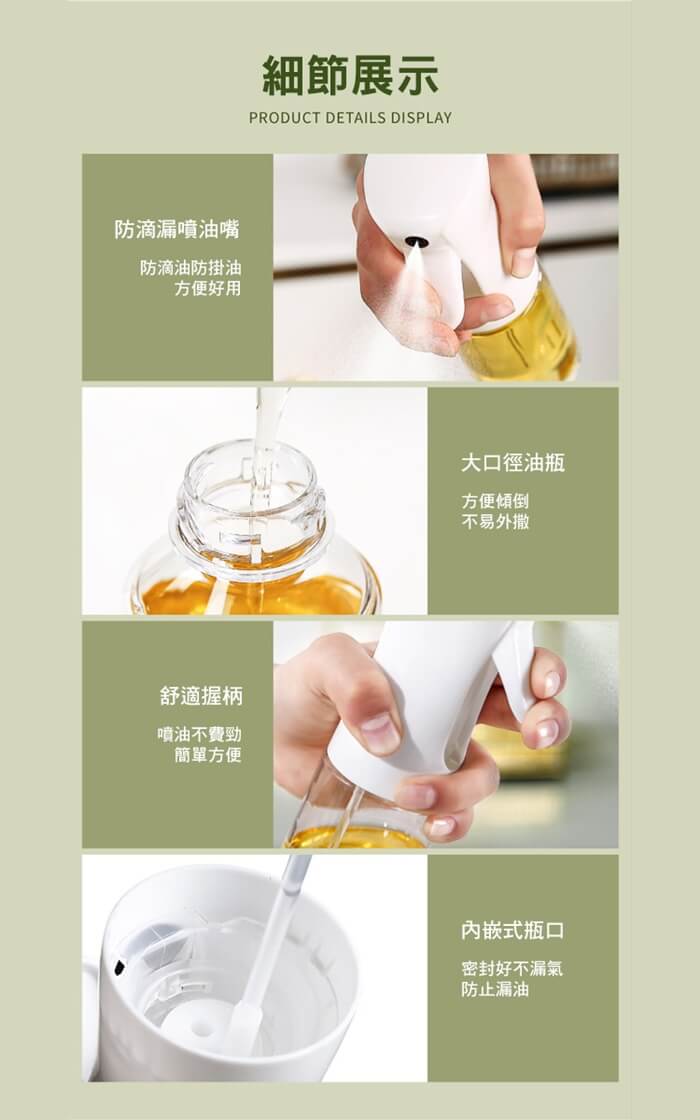 細節展示
PRODUCT DETAILS DISPLAY

防滴漏噴油嘴

防滴油防掛油
方便好用

大口徑油瓶

方便傾倒
不易外撒

舒適握柄

噴油不費勁
簡單方便

內嵌式瓶口

密封好不漏氣
防止漏油