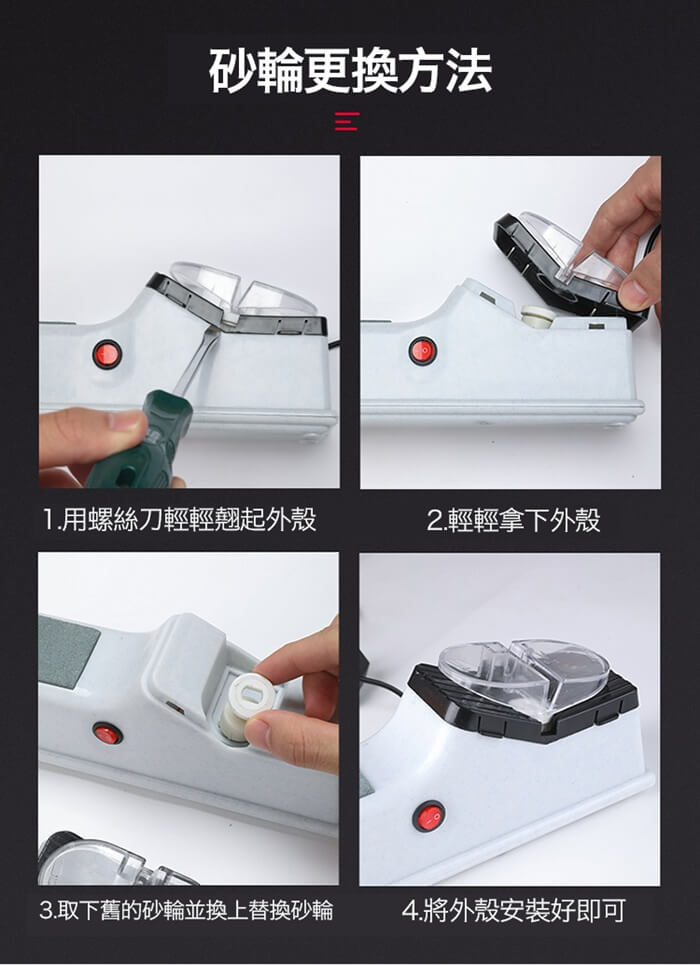 砂輪更換方法

1.用螺絲刀輕輕翹起外殼

2.輕輕拿下外殼

3.取下舊的砂輪並換上替換砂輪

4.將外殼安裝好即可