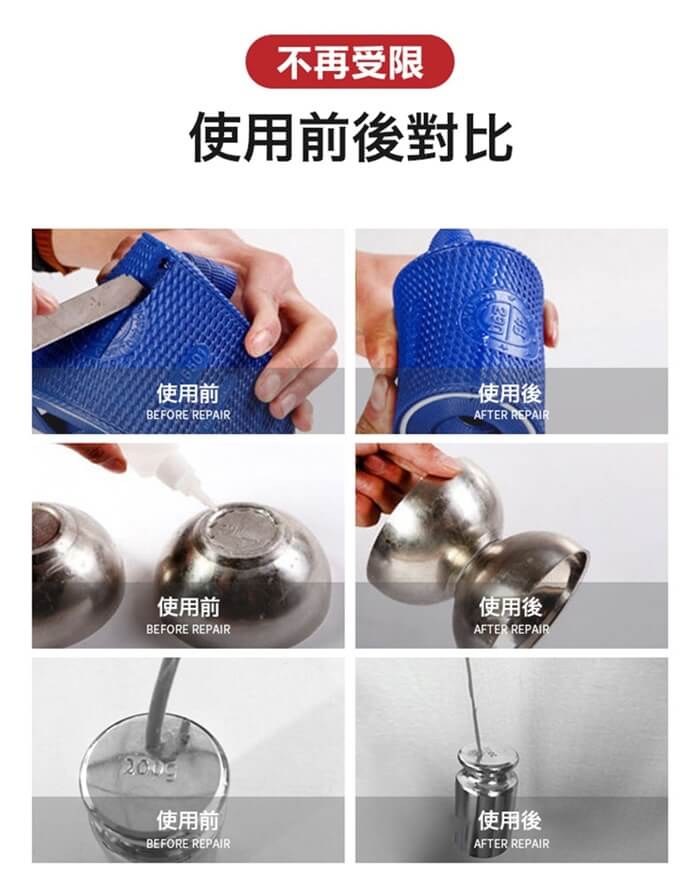 不再受限

使用前後對比

使用前
BEFORE REPAIR

使用後
AFTER REPAIR

使用前
BEFORE REPAIR

使用後
AFTER REPAIR

200g

使用前
BEFORE REPAIR

使用後
AFTER REPAIR