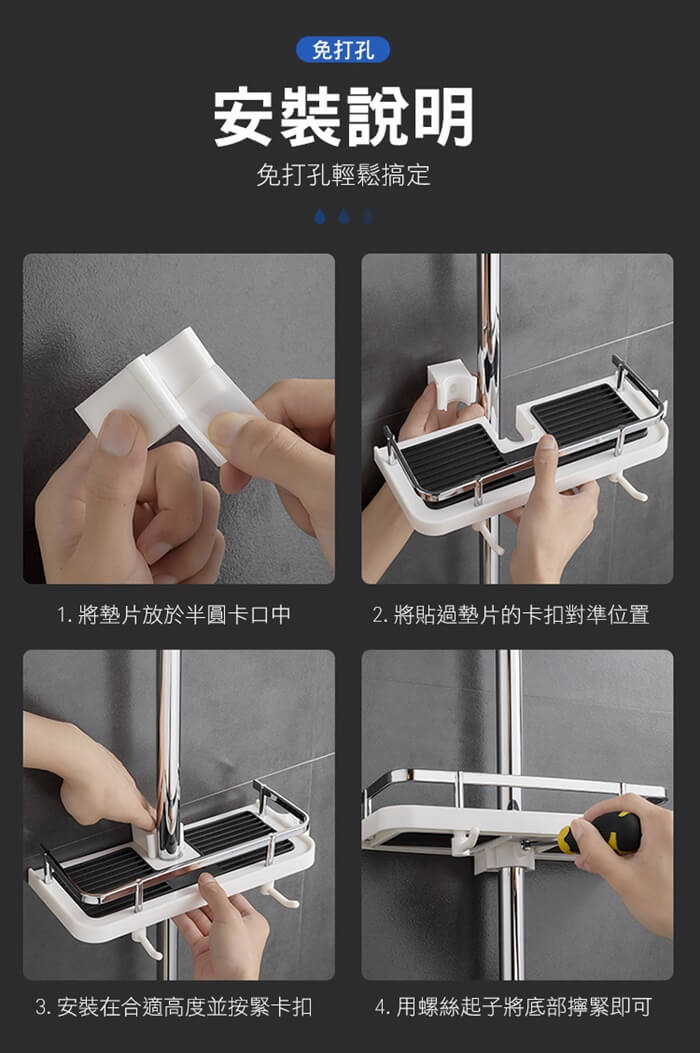 免打孔

安裝說明

免打孔輕鬆搞定

1. 將墊片放於半圓卡口中

2. 將貼過墊片的卡扣對準位置

3. 安裝在合適高度並按緊卡扣

4. 用螺絲起子將底部擰緊即可