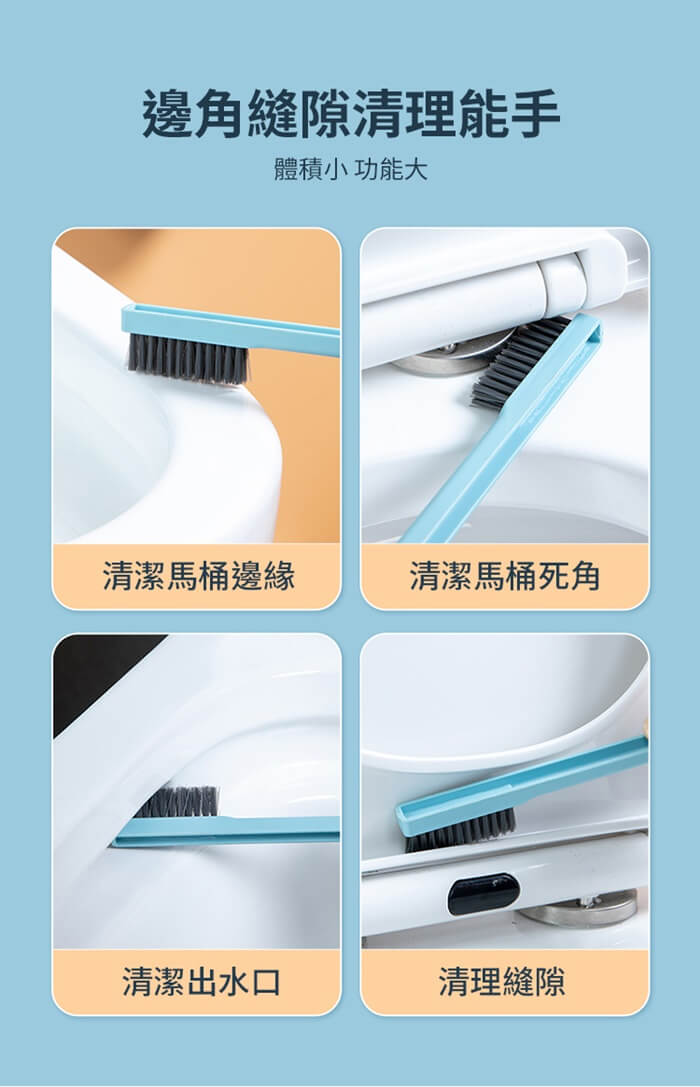 邊角縫隙清理能手

體積小 功能大

清潔馬桶邊緣

清潔馬桶死角

清潔出水口

清理縫隙