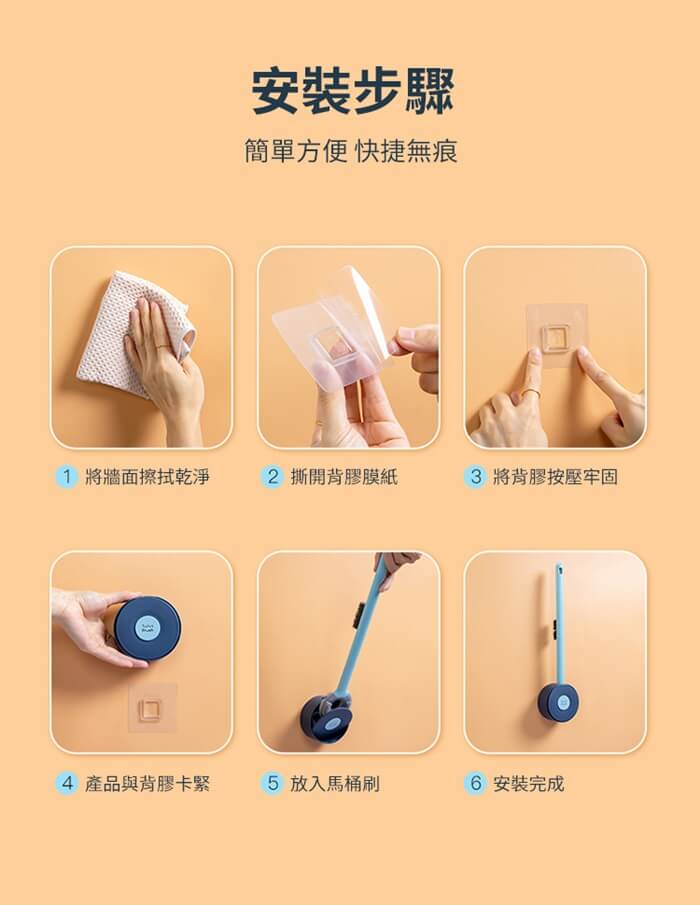 安裝步驟

簡單方便 快捷無痕

1 將牆面擦拭乾淨

2 撕開背膠膜紙

3 將背膠按壓牢固

Toilet Brush

4 產品與背膠卡緊

5 放入馬桶刷

6 安裝完成