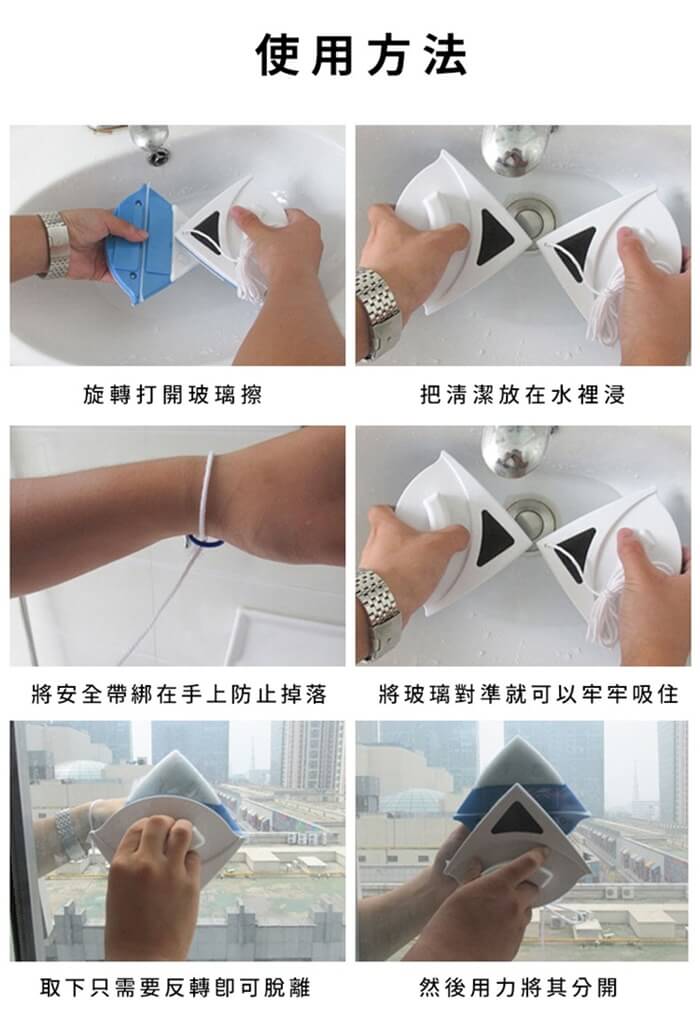 使用方法

旋轉打開玻璃擦

把清潔放在水裡浸

將安全帶綁在手上防止掉落

將玻璃對準就可以牢牢吸住

取下只需要反轉即可脫離

然後用力將其分開