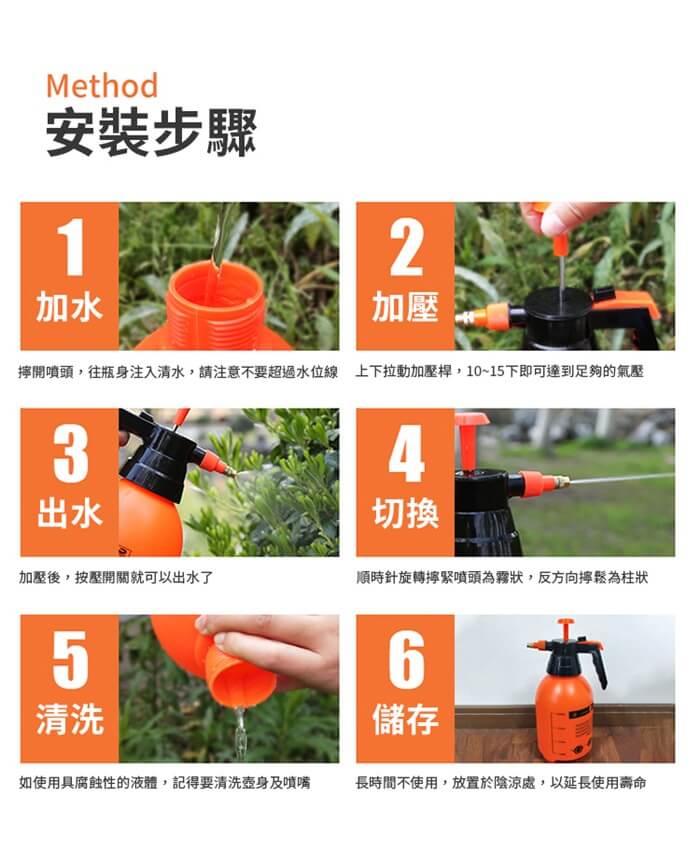 Method
安裝步驟

1
加水

擰開噴頭，往瓶身注入清水，請注意不要超過水位線

2
加壓

上下拉動加壓桿，10~15下即可達到足夠的氣壓

3
出水

加壓後，按壓開關就可以出水了

4
切換

順時針旋轉擰緊噴頭為霧狀，反方向擰鬆為柱狀

5
清洗

如使用具腐蝕性的液體，記得要清洗壺身及噴嘴

6
儲存

長時間不使用，放置於陰涼處，以延長使用壽命