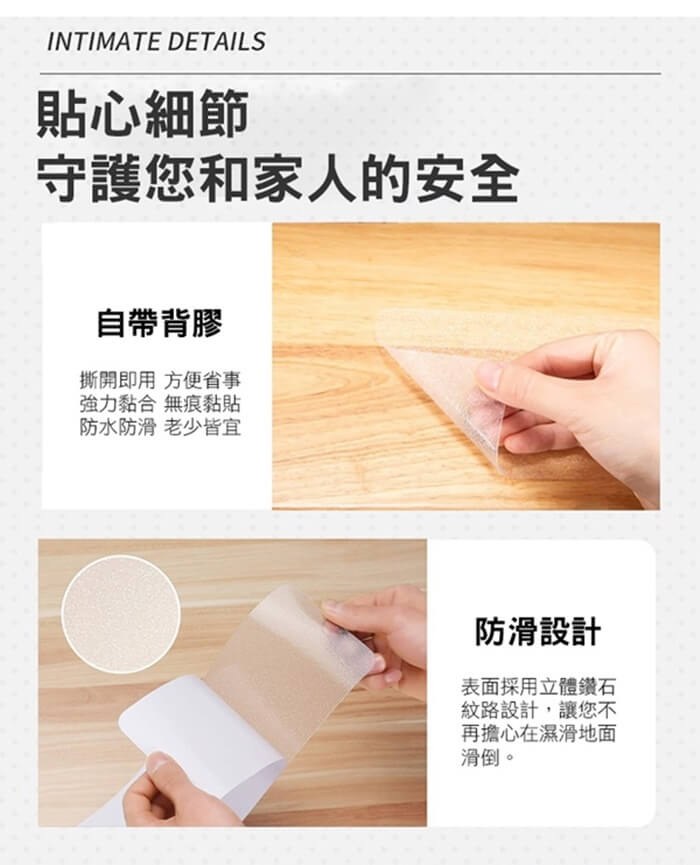 INTIMATE DETAILS

貼心細節
守護您和家人的安全

自帶背膠

撕開即用 方便省事
強力黏合 無痕黏貼
防水防滑 老少皆宜

防滑設計

表面採用立體鑽石紋路設計，讓您不再擔心在濕滑地面滑倒。