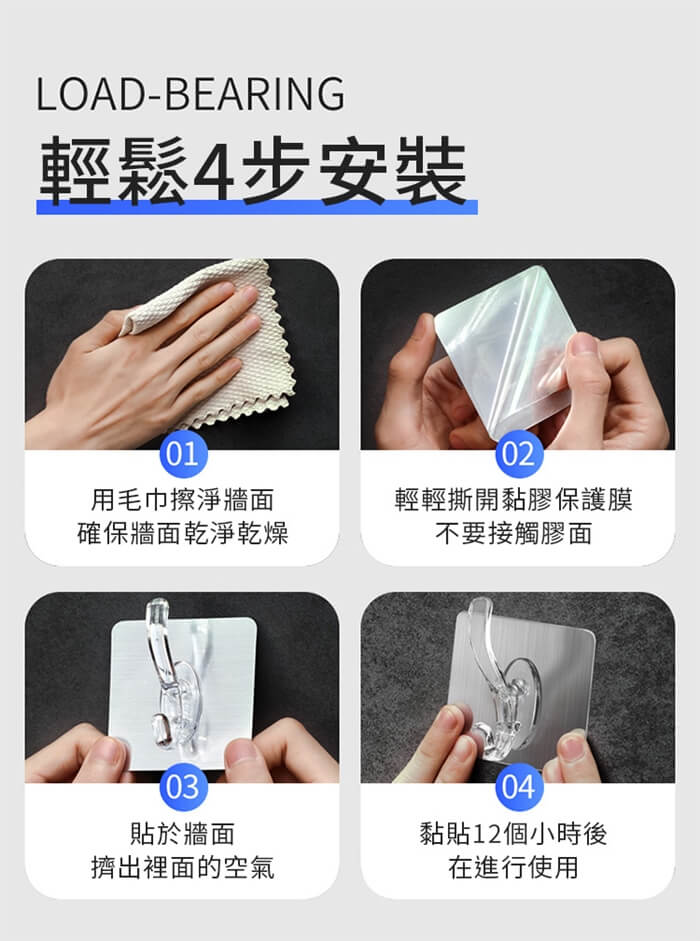 LOAD-BEARING
輕鬆4步安裝

01
用毛巾擦淨牆面
確保牆面乾淨乾燥

02
輕輕撕開黏膠保護膜
不要接觸膠面

03
貼於牆面
擠出裡面的空氣

04
黏貼12個小時後
在進行使用