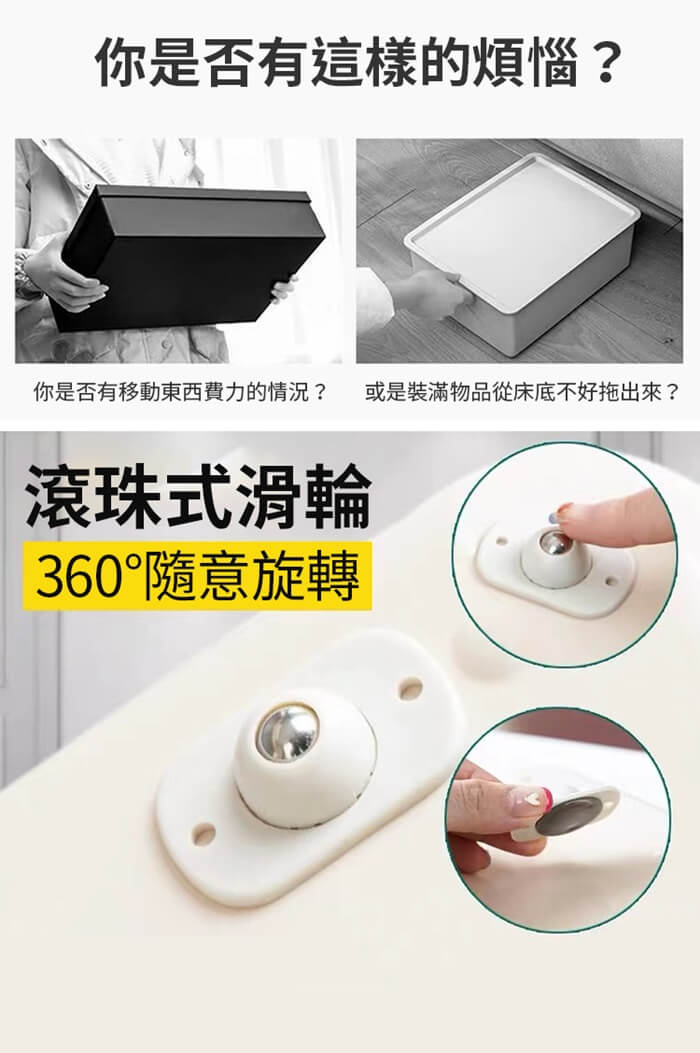 你是否有這樣的煩惱？

你是否有移動東西費力的情況？

或是裝滿物品從床底不好拖出來？

滾珠式滑輪

360°隨意旋轉