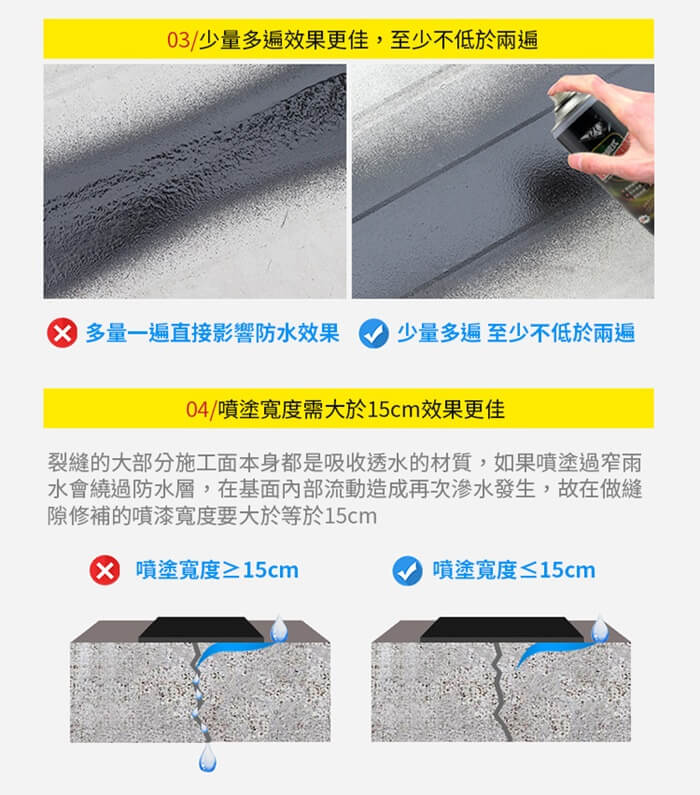 03/少量多遍效果更佳，至少不低於兩遍

多量一遍直接影響防水效果

少量多遍 至少不低於兩遍

04/噴塗寬度需大於15cm效果更佳

裂縫的大部分施工面本身都是吸收透水的材質，如果噴塗過窄雨水會繞過防水層，在基面內部流動造成再次滲水發生，故在做縫隙修補的噴漆寬度要大於等於15cm

噴塗寬度≥15cm

噴塗寬度≤15cm