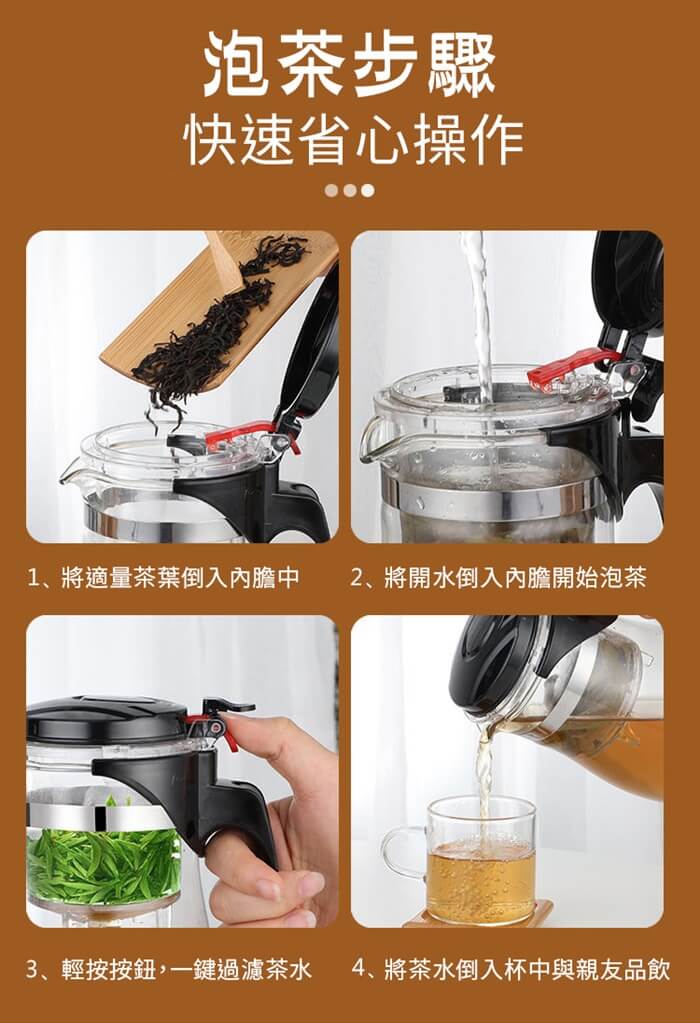 泡茶步驟
快速省心操作

1、將適量茶葉倒入內膽中

2、將開水倒入內膽開始泡茶

3、輕按按鈕，一鍵過濾茶水

4、將茶水倒入杯中與親友品飲