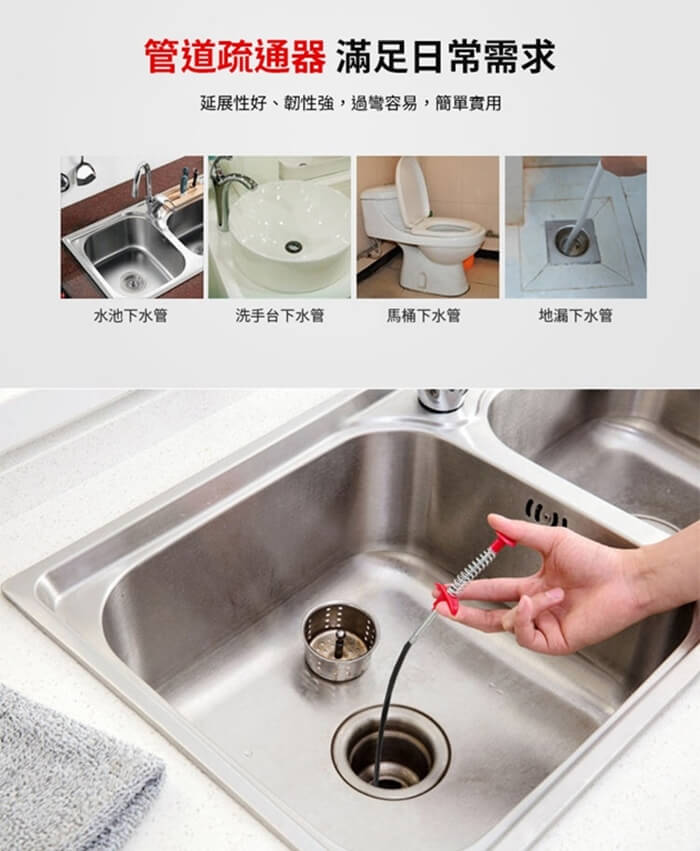 管道疏通器 滿足日常需求

延展性好、韌性強，過彎容易，簡單實用

水池下水管

洗手台下水管

馬桶下水管

地漏下水管