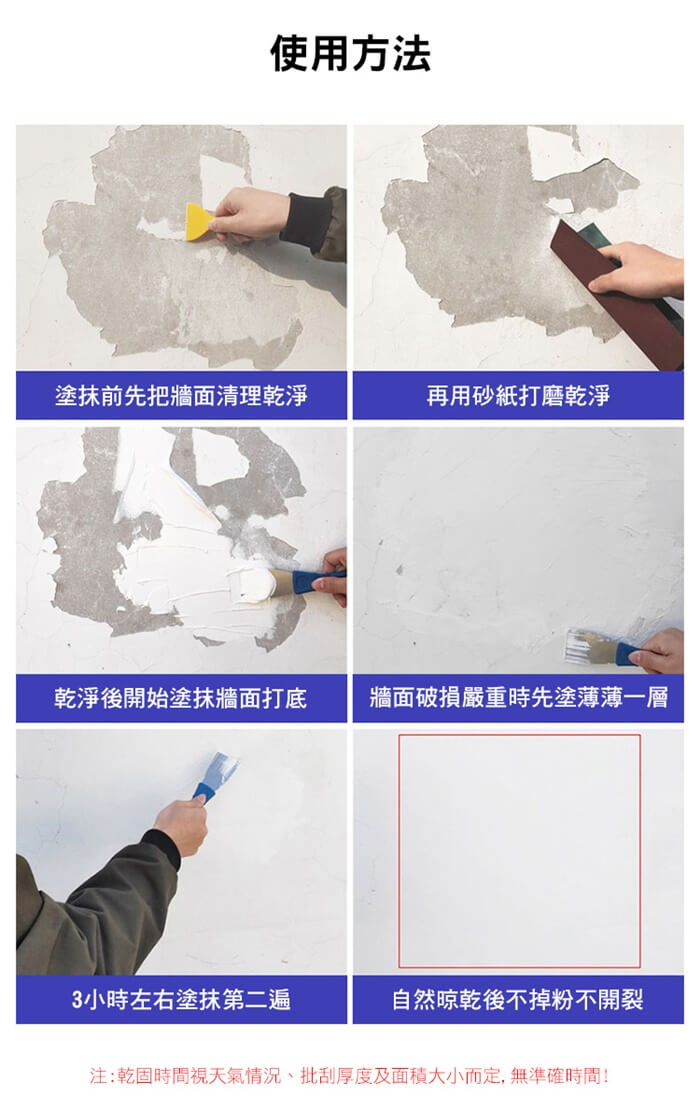 使用方法

塗抹前先把牆面清理乾淨

再用砂紙打磨乾淨

乾淨後開始塗抹牆面打底

牆面破損嚴重時先塗薄薄一層

3小時左右塗抹第二遍

自然晾乾後不掉粉不開裂

注:乾固時間視天氣情況、批刮厚度及面積大小而定,無準確時間!