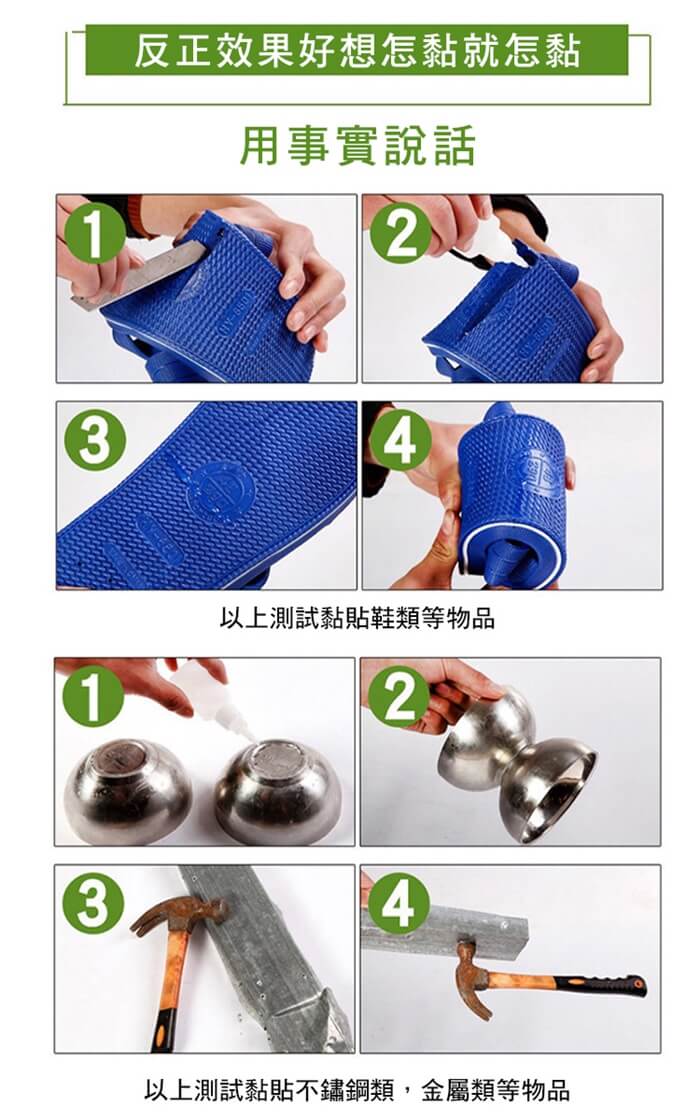 反正效果好想怎黏就怎黏

用事實說話

1

2

3

4

以上測試黏貼鞋類等物品

1

2

3

4

以上測試黏貼不鏽鋼類，金屬類等物品