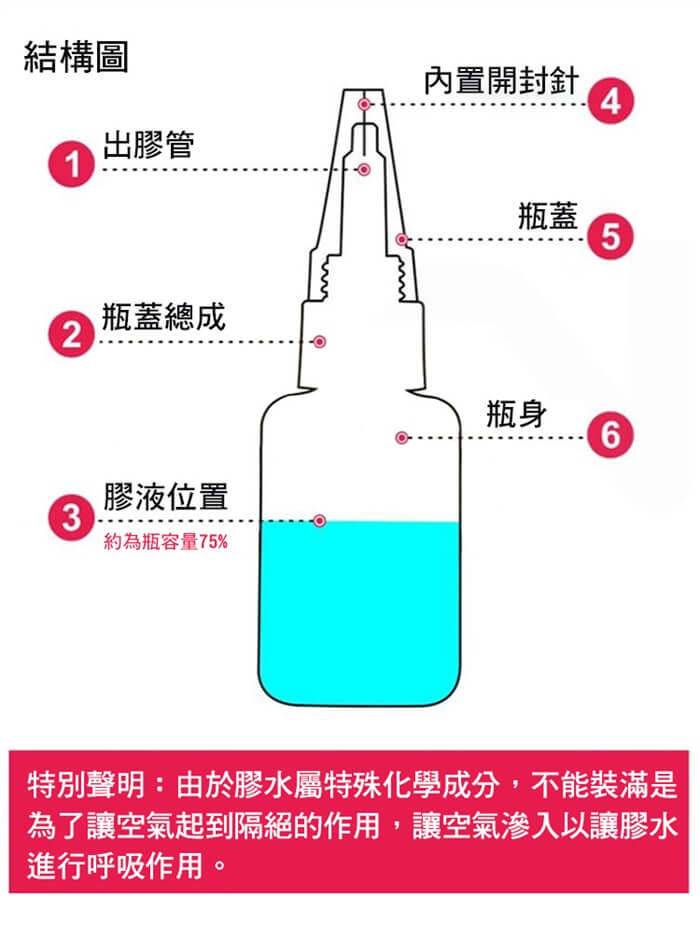 結構圖

內置開封針 4

1 出膠管

瓶蓋 5

2 瓶蓋總成

瓶身 6

3 膠液位置
約為瓶容量75%

特別聲明：由於膠水屬特殊化學成分，不能裝滿是為了讓空氣起到隔絕的作用，讓空氣滲入以讓膠水進行呼吸作用。